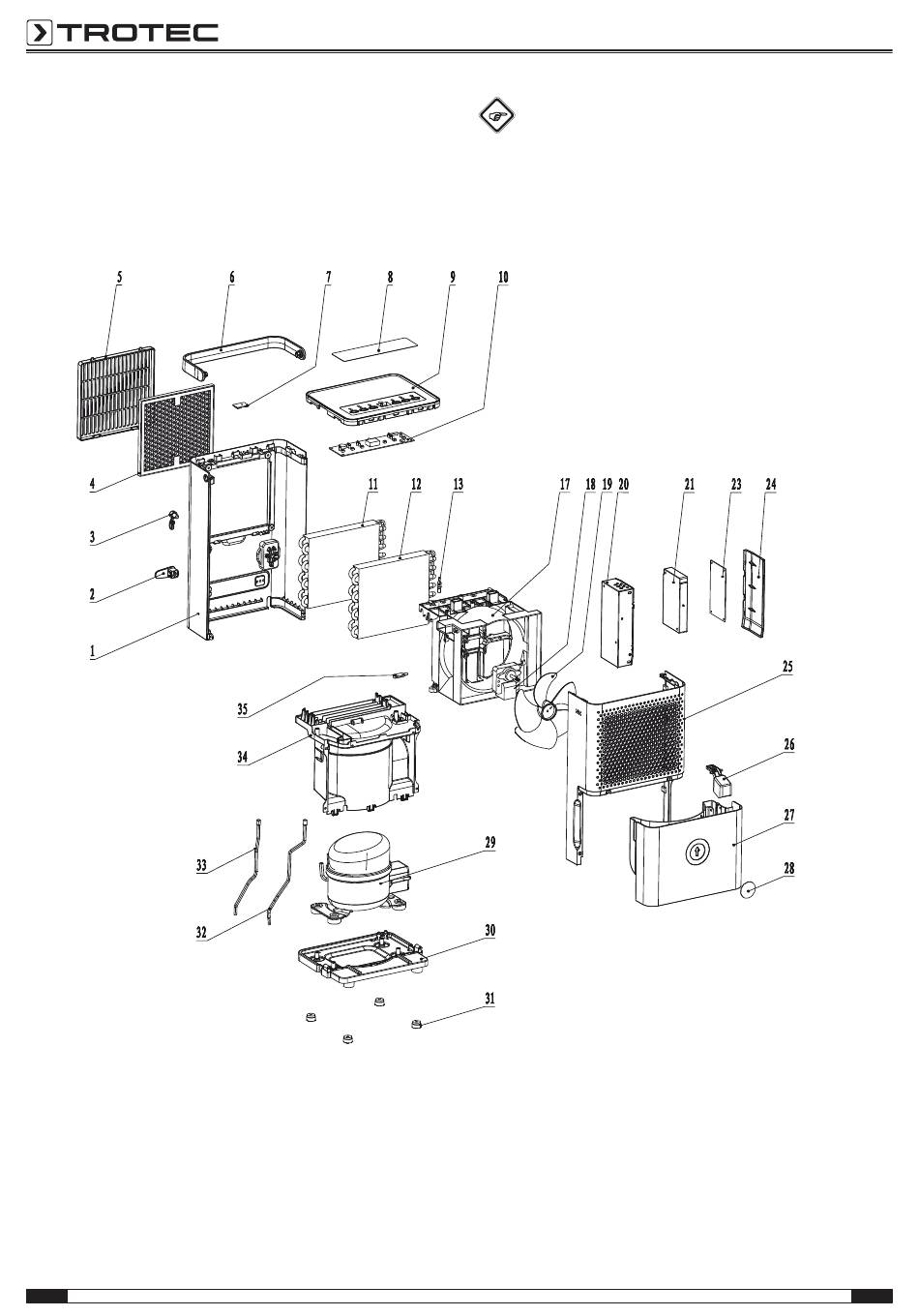 TROTEC

5
6
7
8
9
10
4
3
2
1
11
12
13
17
18
19
20
21
23
24
25
26
27
28
35
34
33
32
29
30
31