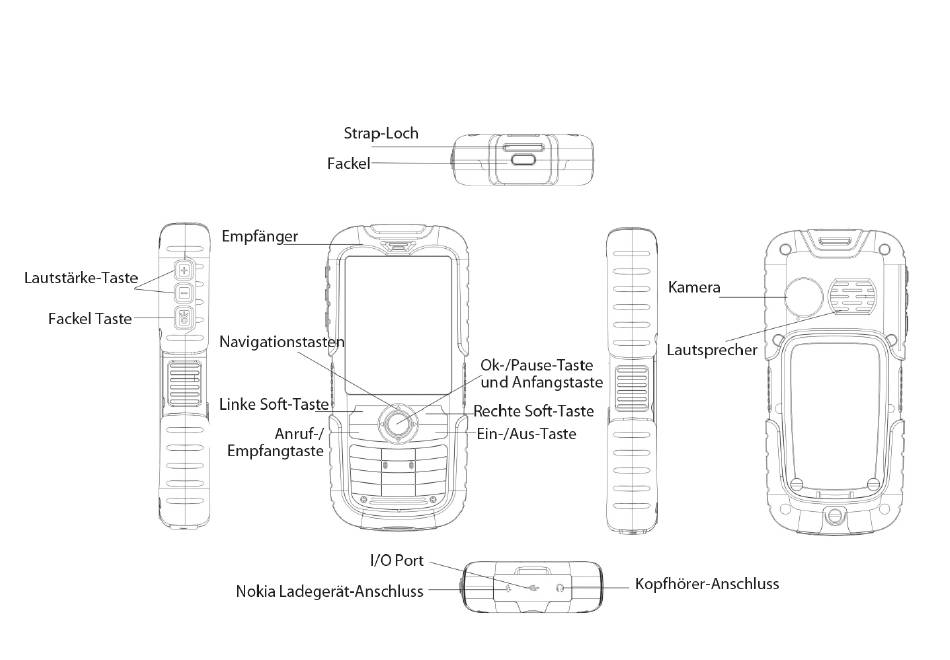 Strap-Loch
Fackel

Empfänger
Lautstärke-Taste
Fackel Taste
Navigationstasten
Linke Soft-Taste
Anruf-/
Empfangtaste
Ok-/Pause-Taste
und Anfangstaste
Rechte Soft-Taste
Ein-/Aus-Taste
Kamera
Lautsprecher

I/O Port
Nokia Ladegerät-Anschluss
Kopfhörer-Anschluss