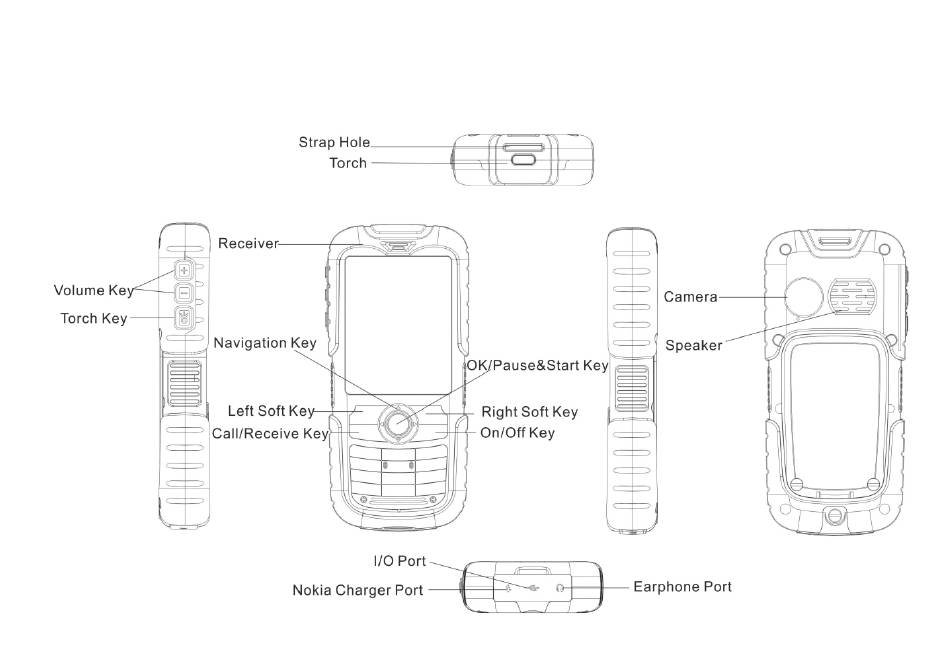 Strap Hole
Torch

Receiver
Volume Key
Torch Key
Navigation Key
OK/Pause&Start Key
Left Soft Key
Right Soft Key
Call/Receive Key
On/Off Key
Camera
Speaker

I/O Port
Nokia Charger Port
Earphone Port