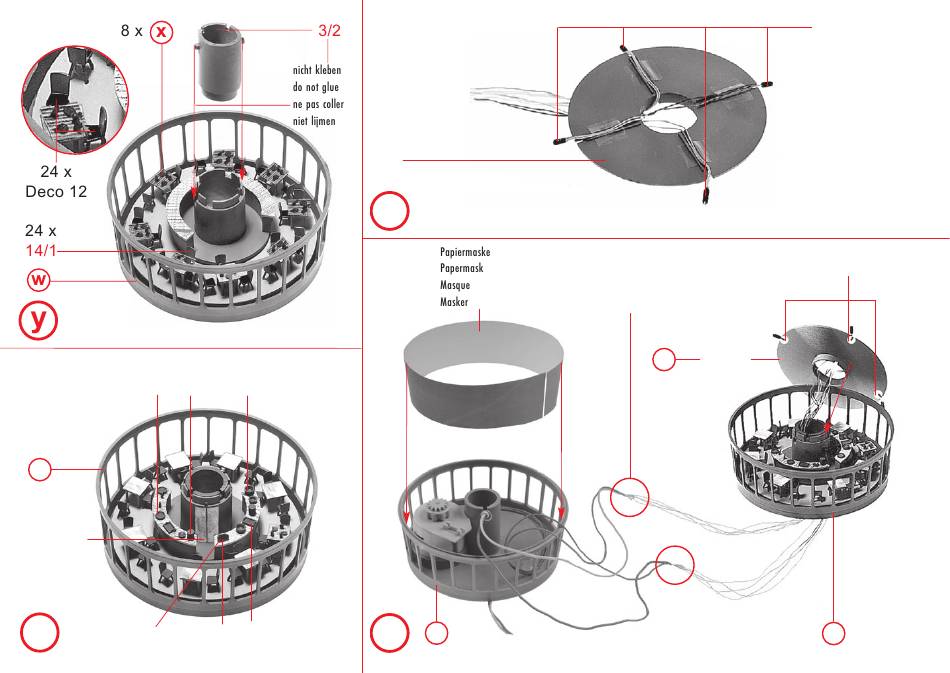 8 x x

3/2

nicht kleben
do not glue
ne pas coller
niet lijmen

24 x
Deco 12

24 x
14/1

w

y

Papiermaske
Papermask
Masque
Masker