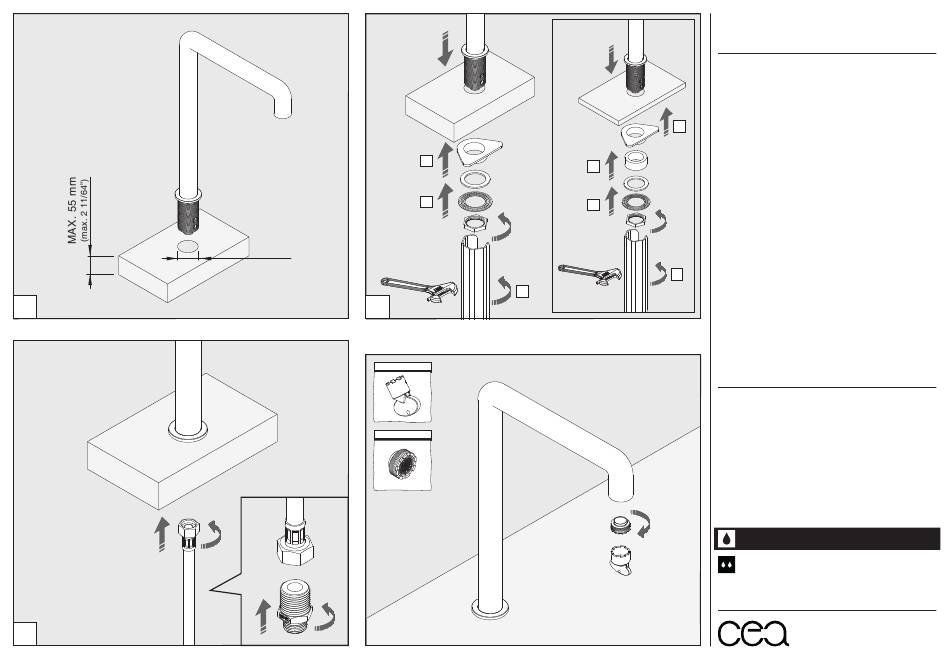 MAX. 55 mm
(max. 2 11/64")

cea