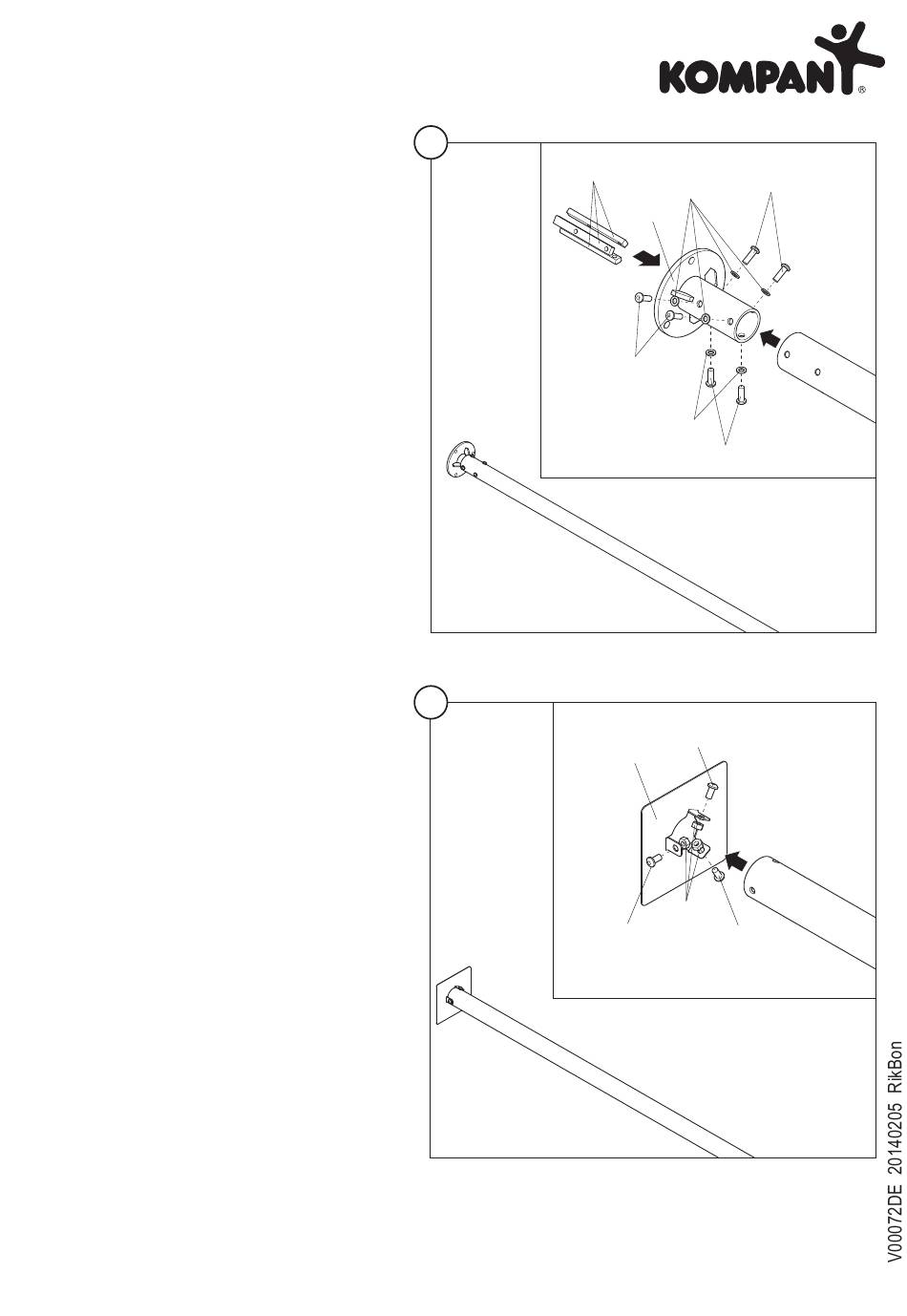 KOMPAN®

V00072DE 20140205 RikBon