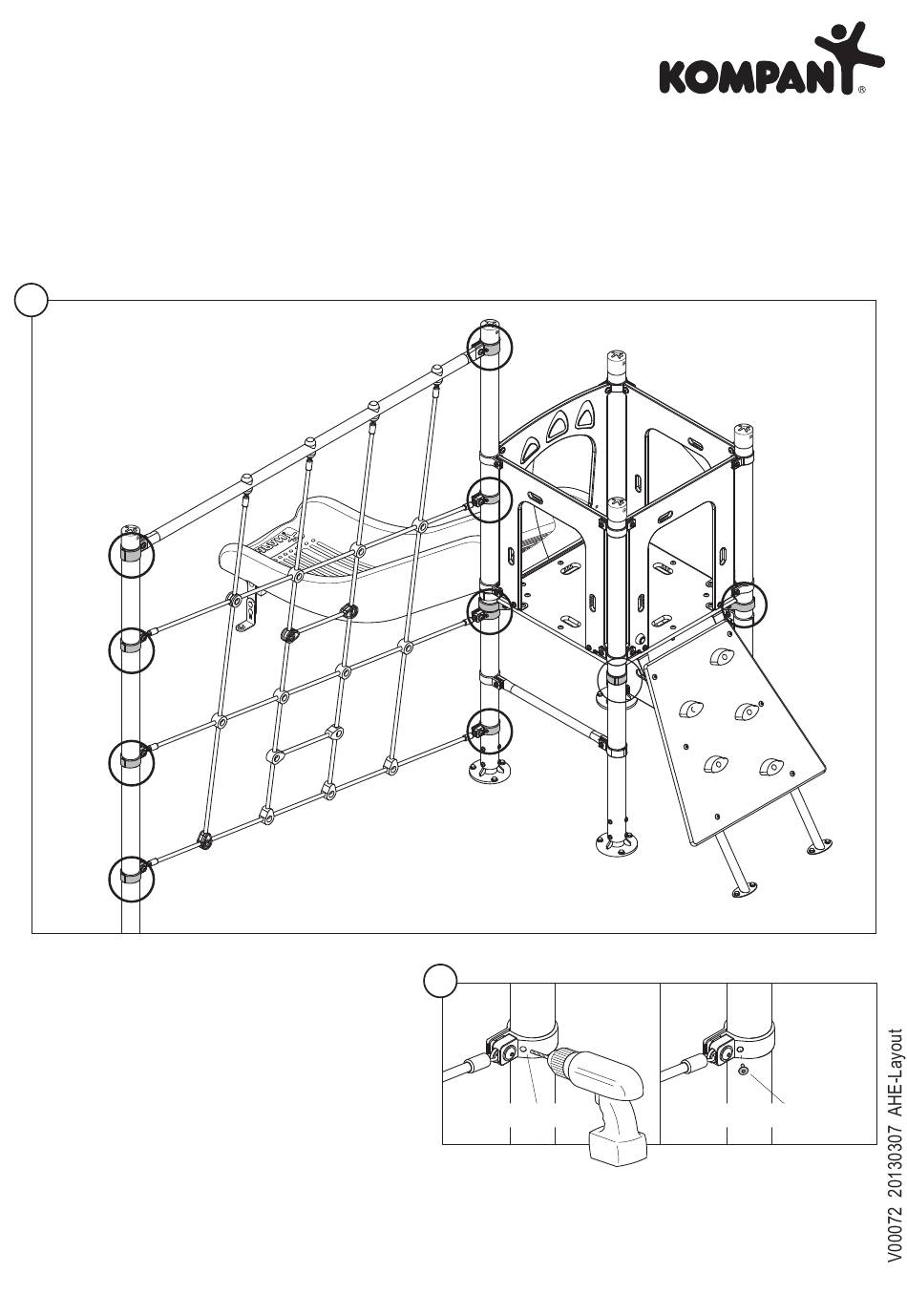 KOMPAN®

V00072 20130307 AHE-Layout