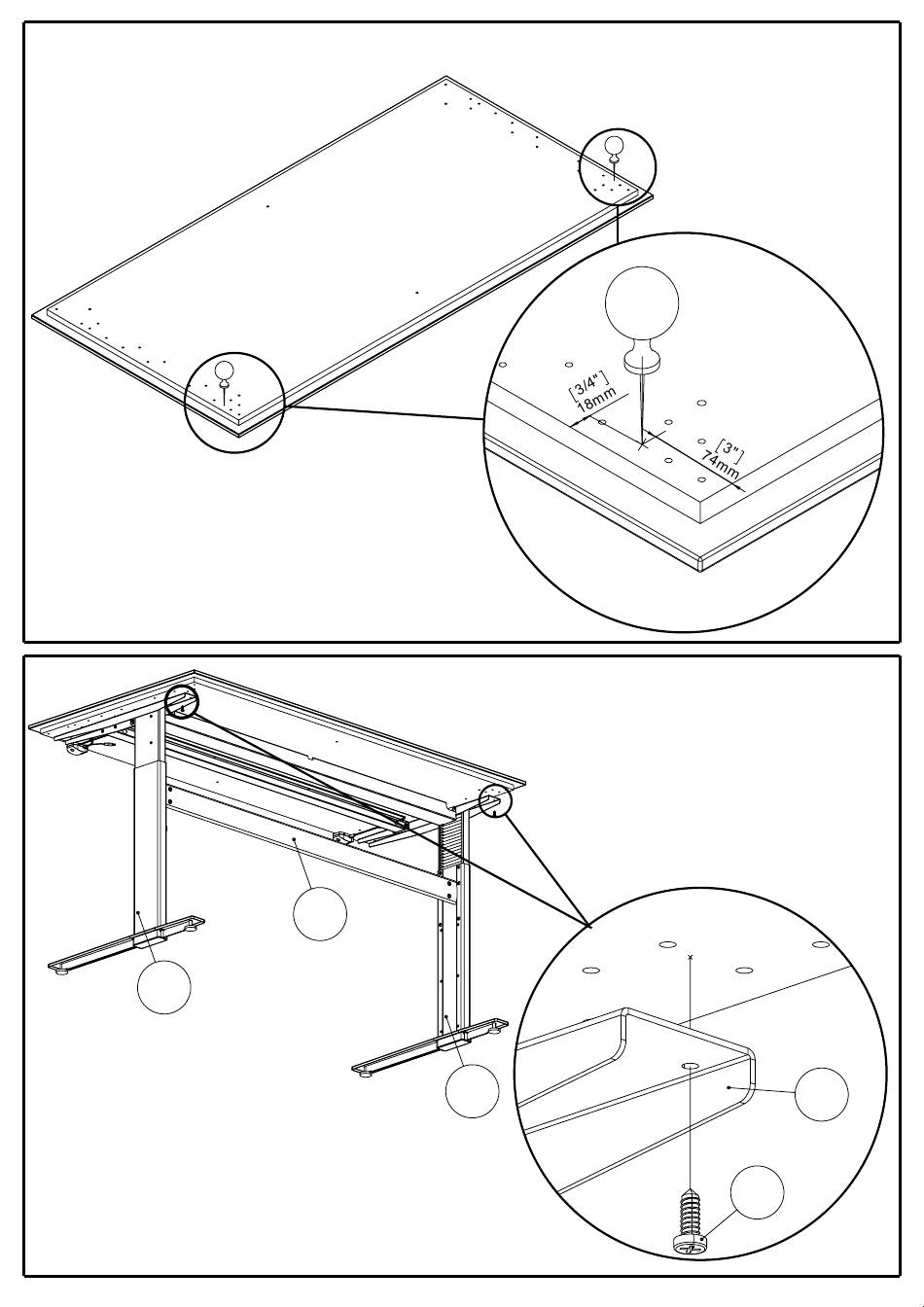 [3/4"] 18mm

[3"] 74mm