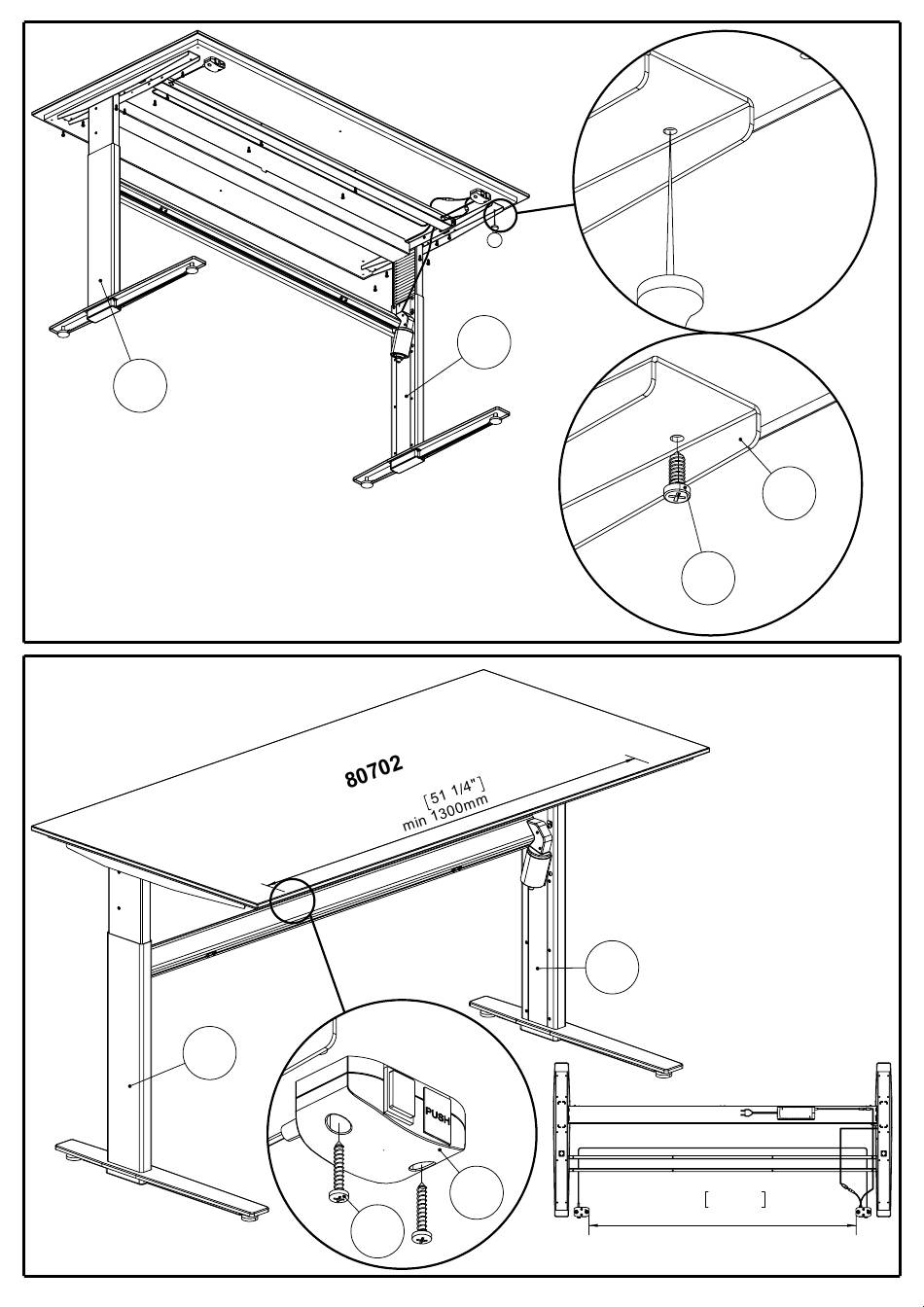 80702

[51 1/4"]
min 1300mm

PUSH

[ ]