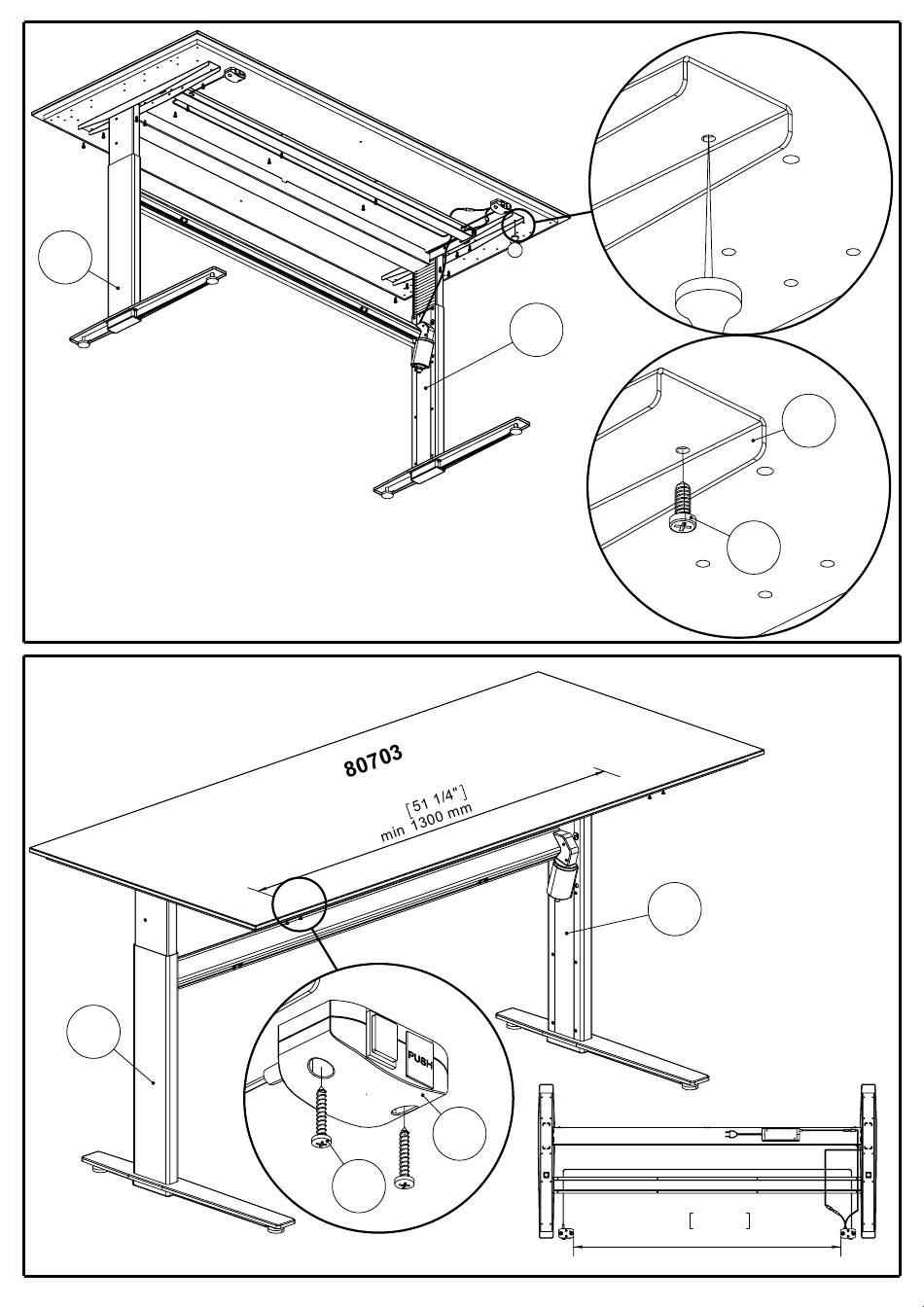 80703

[51 1/4"]
min 1300 mm

PUSH

[ ]