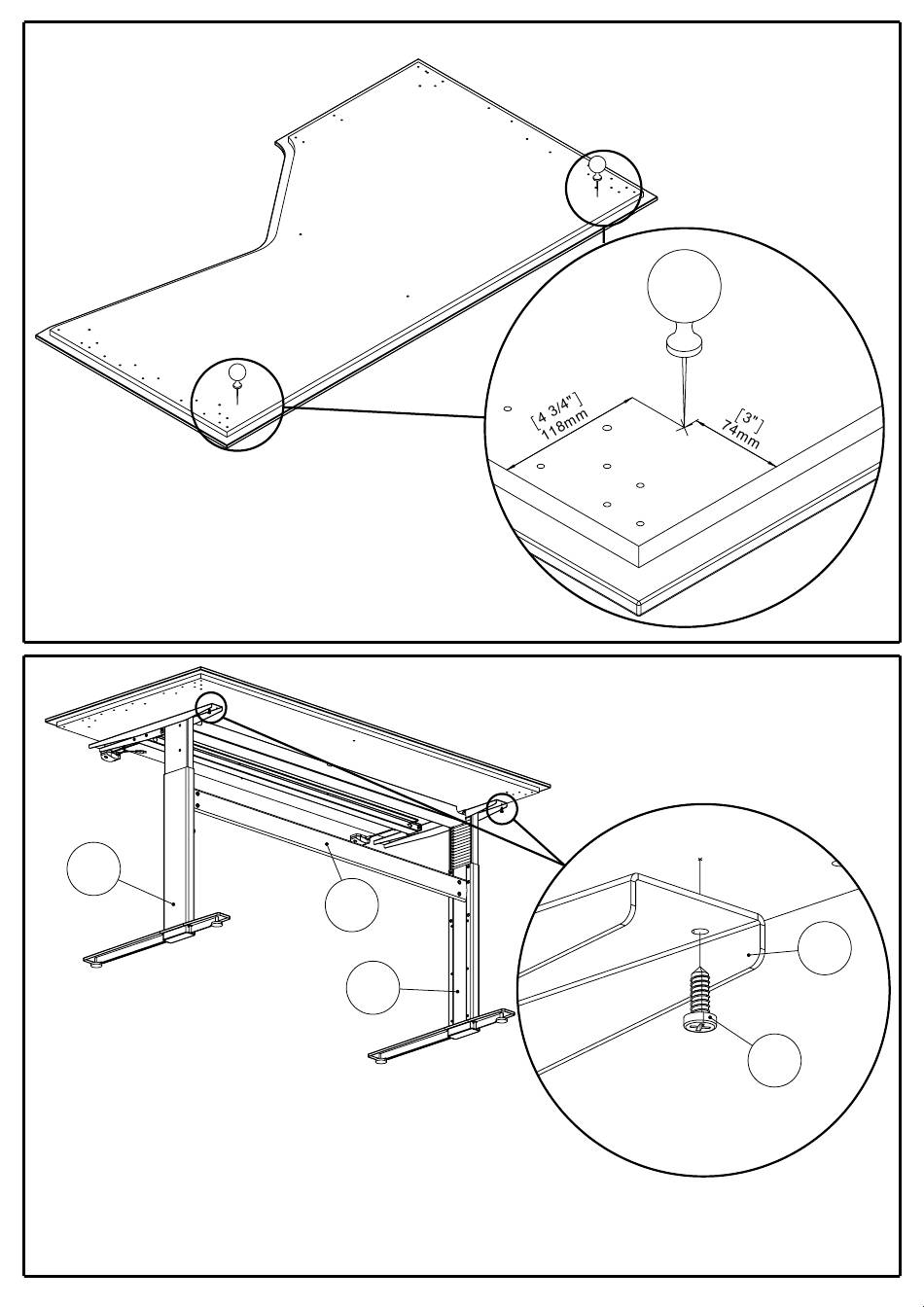 [4 3/4"]
118mm

[3"]
74mm