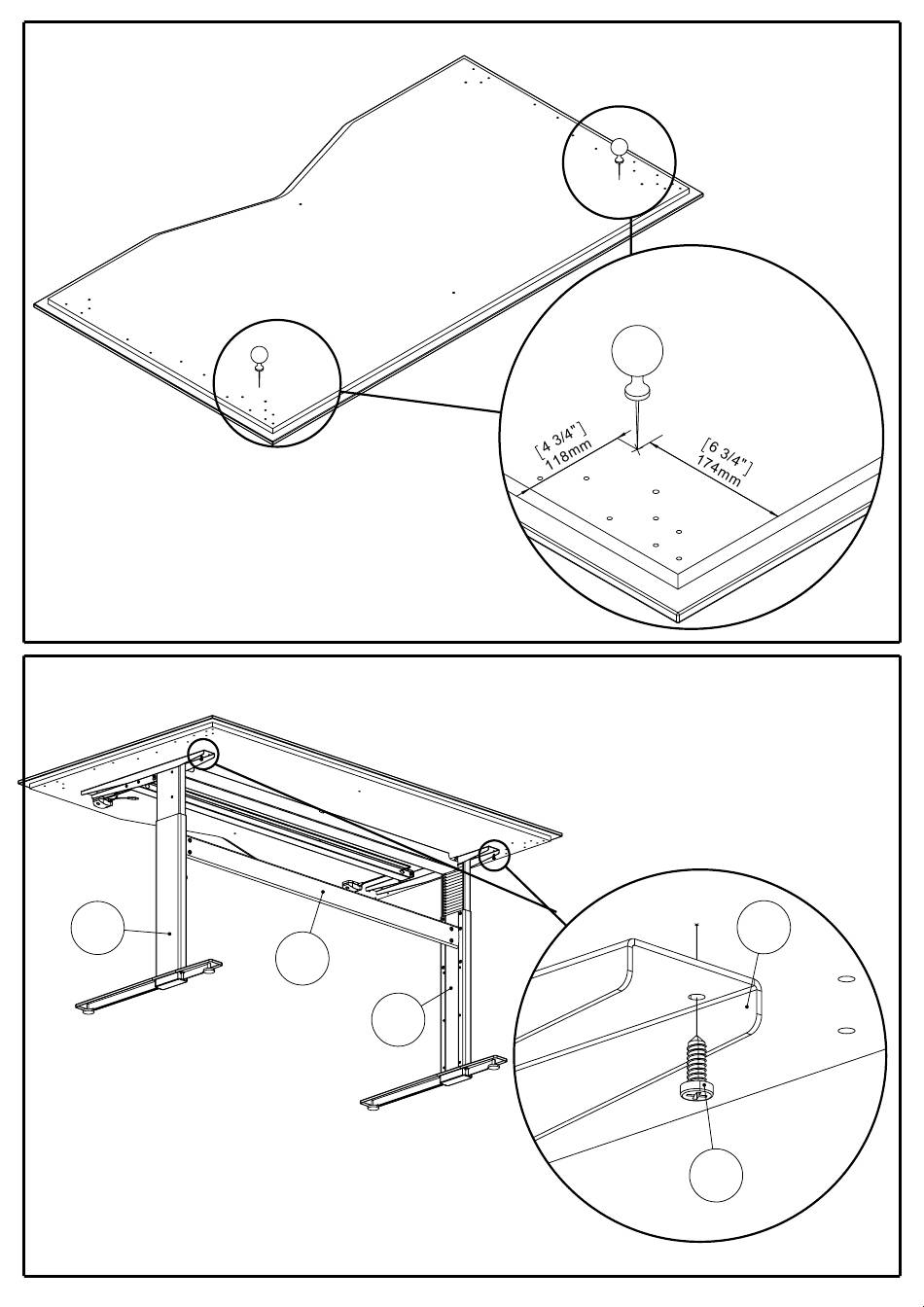 [4 3/4"]
118mm

[6 3/4"]
174mm