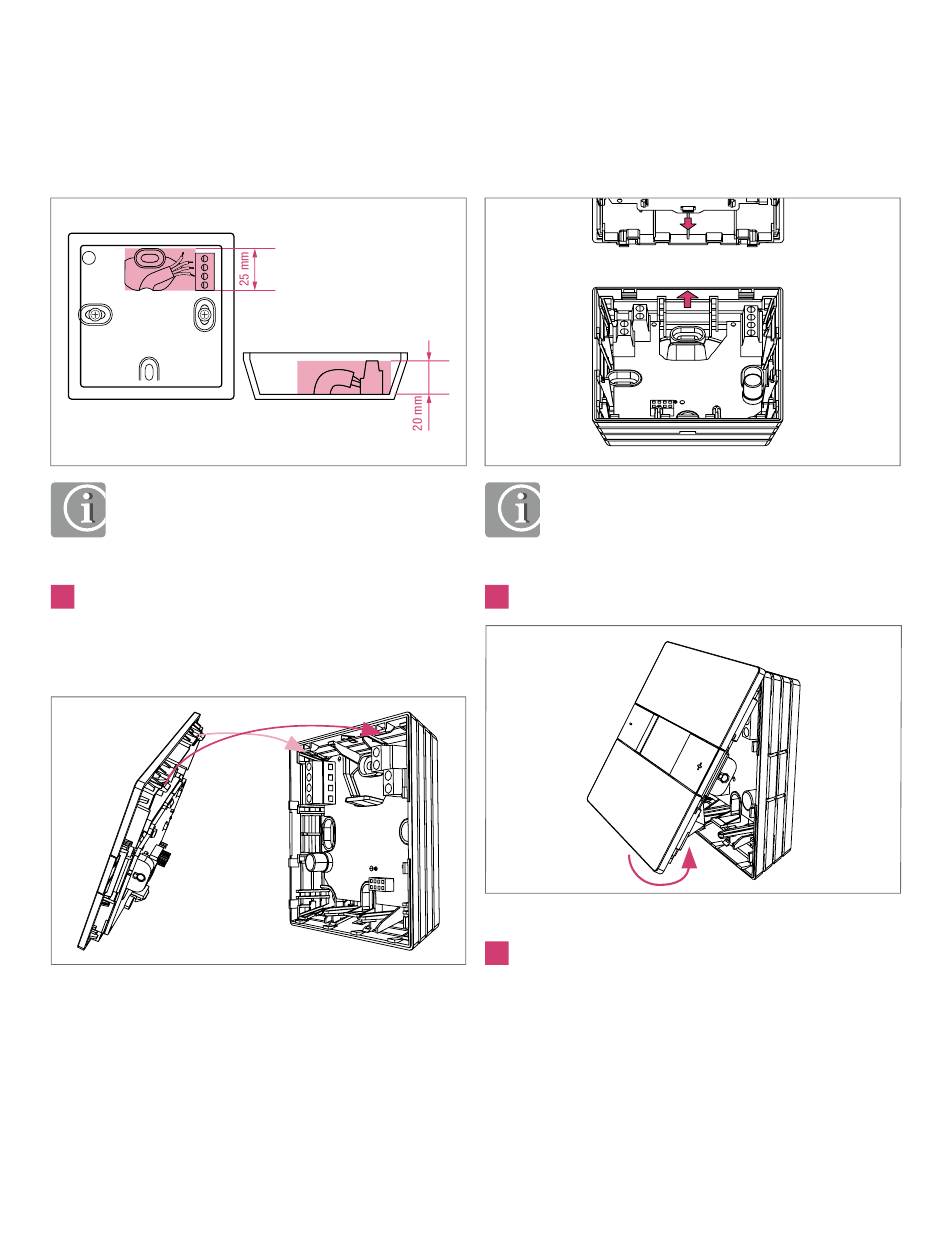 25 mm

20 mm