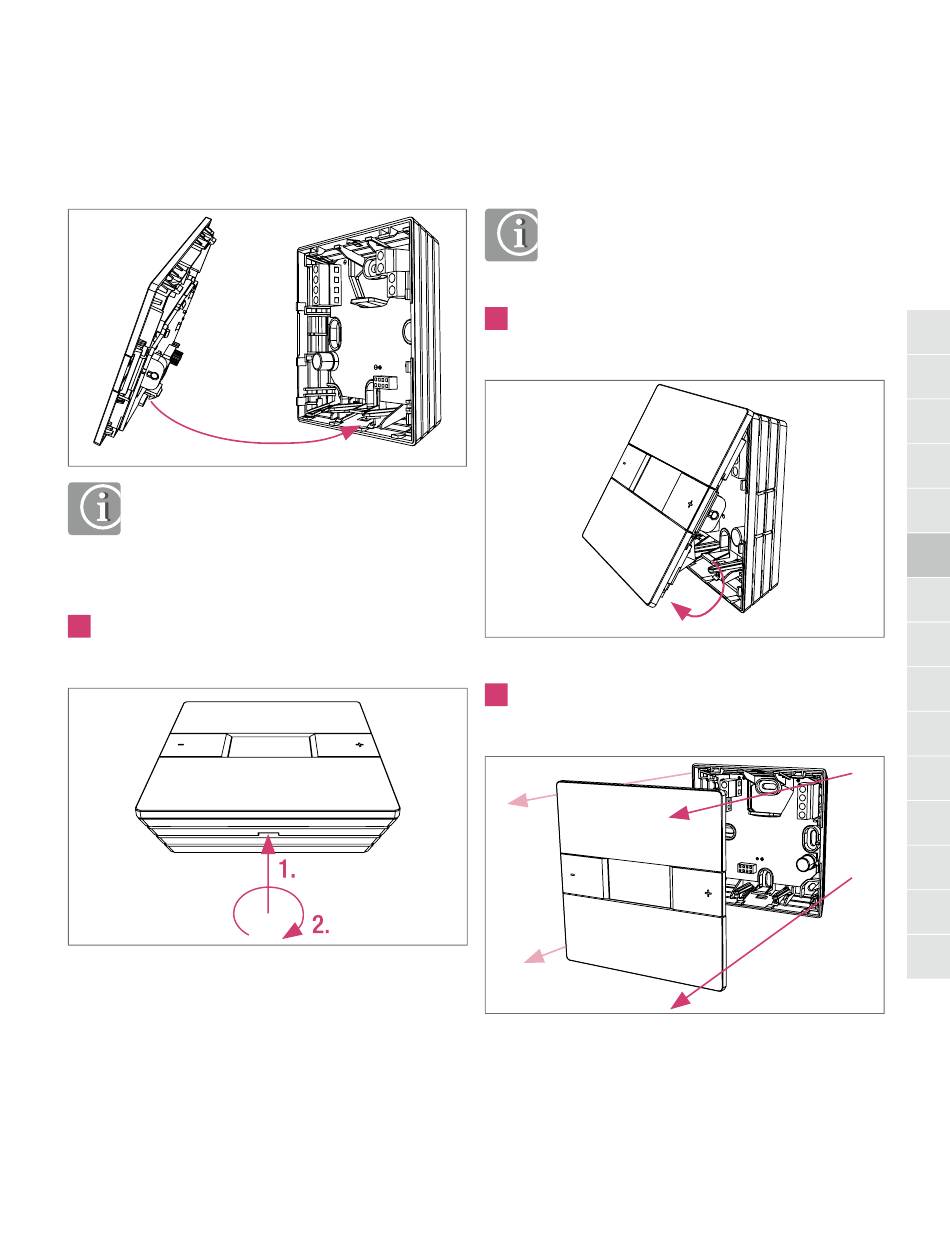 1.

2.