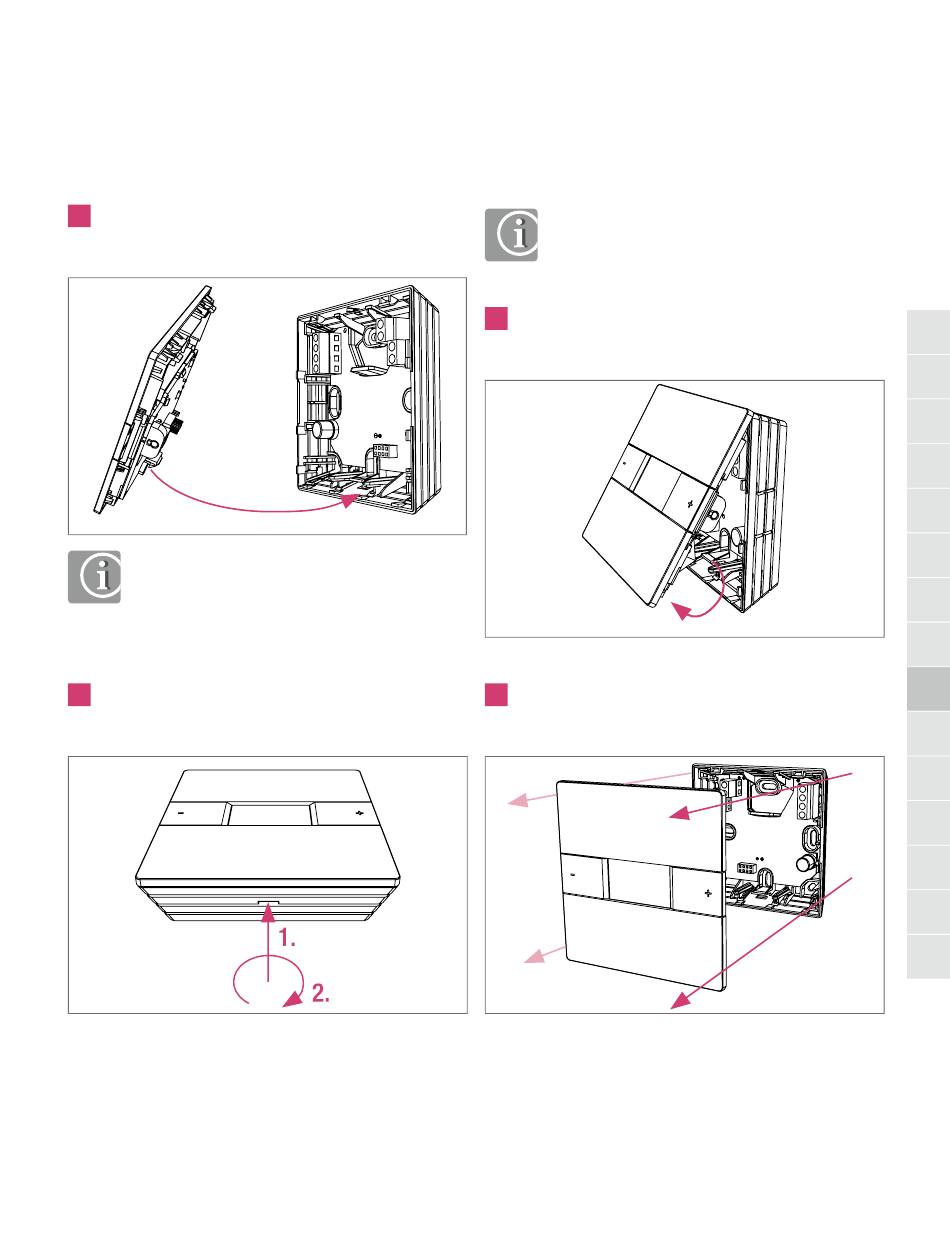 1.

2.