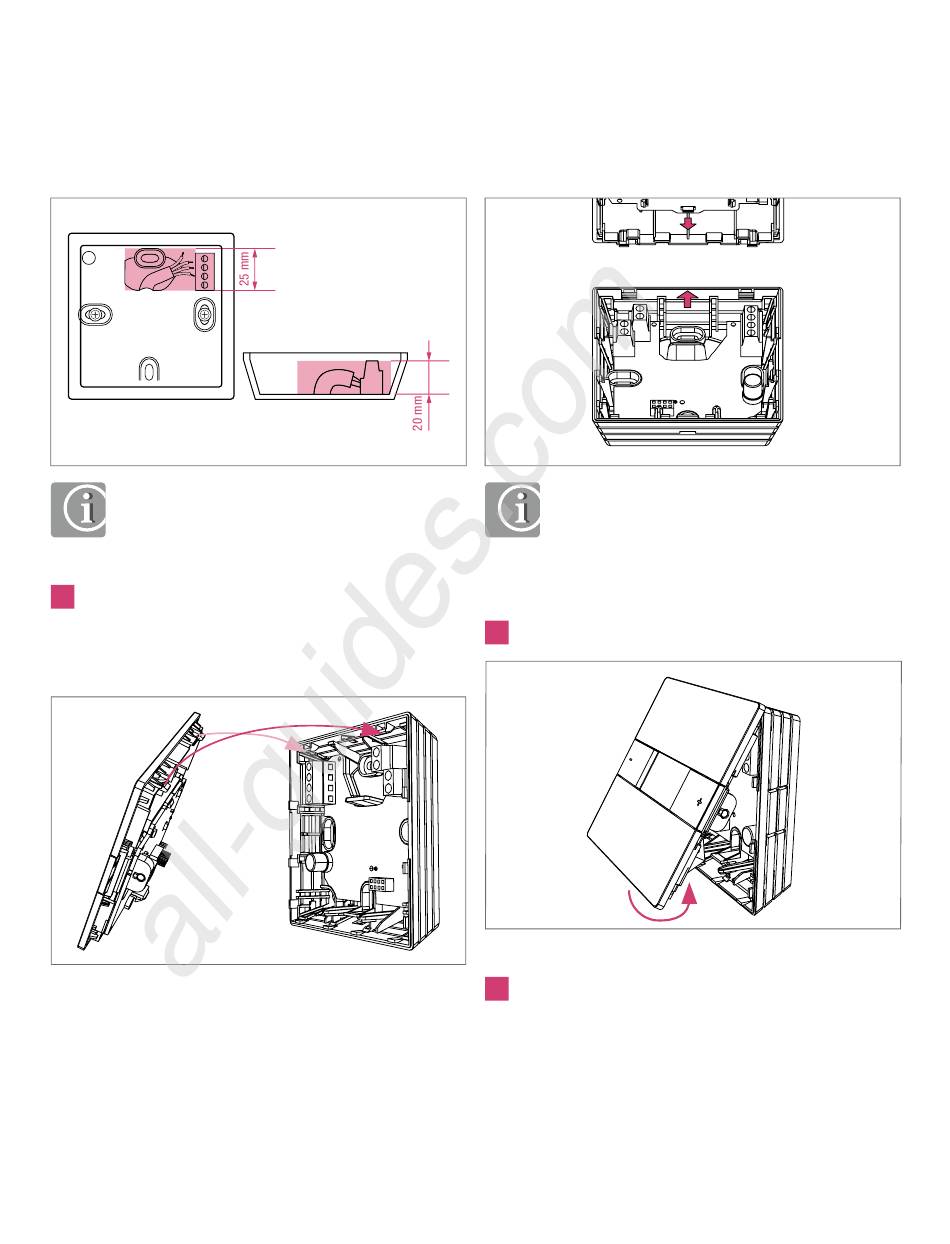 25 mm

20 mm

all-guides.com