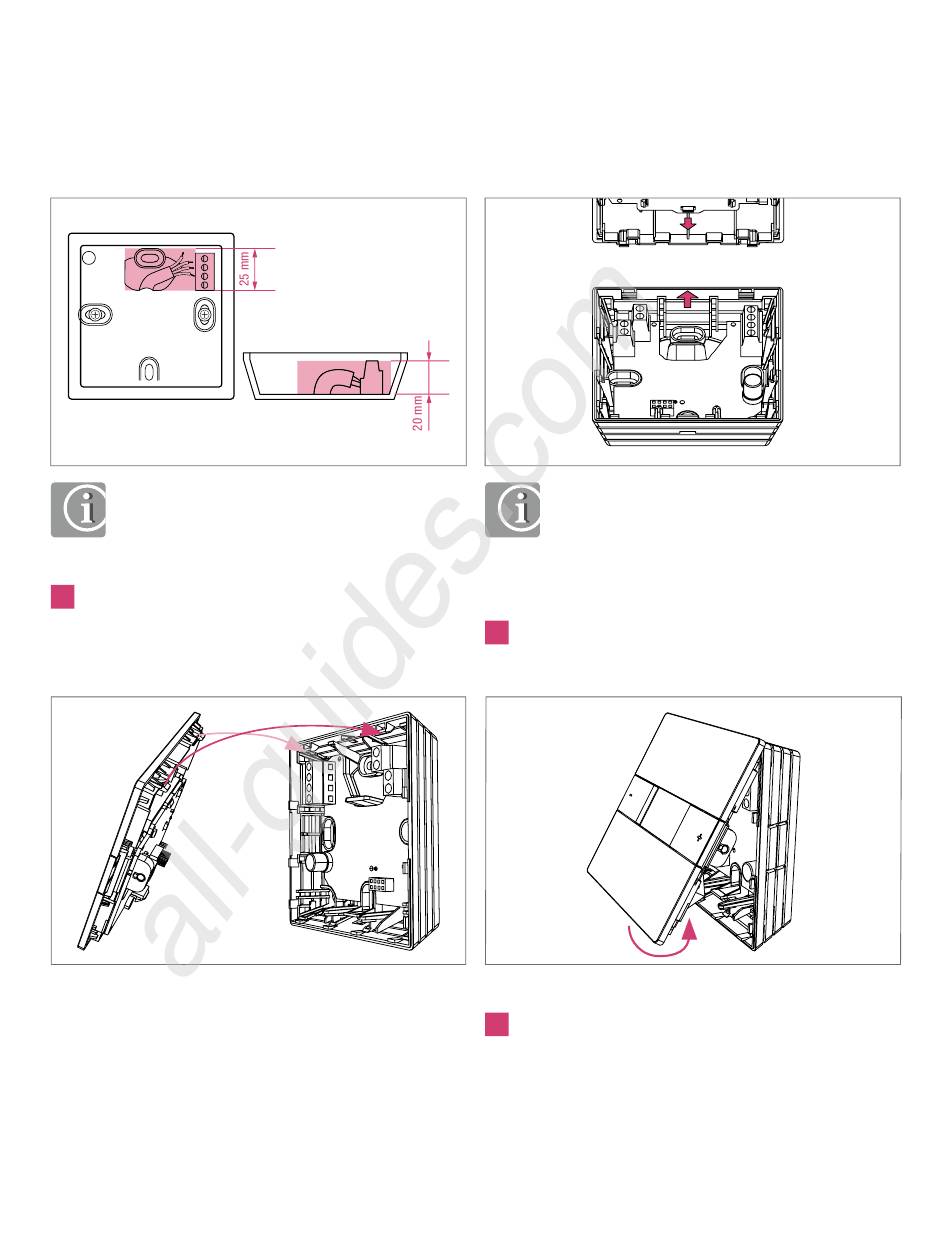 25 mm

20 mm

all-guides.com