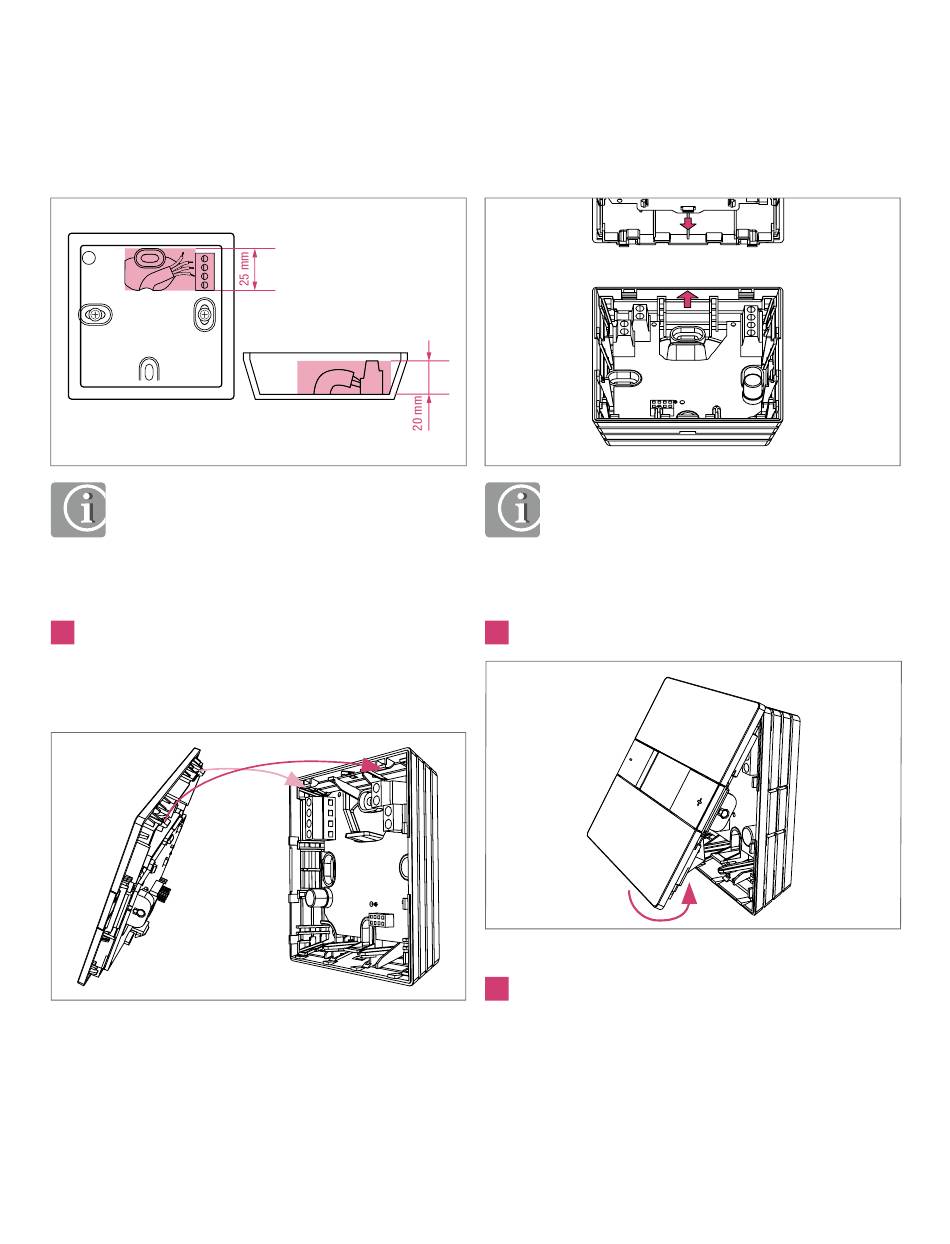 25 mm

20 mm