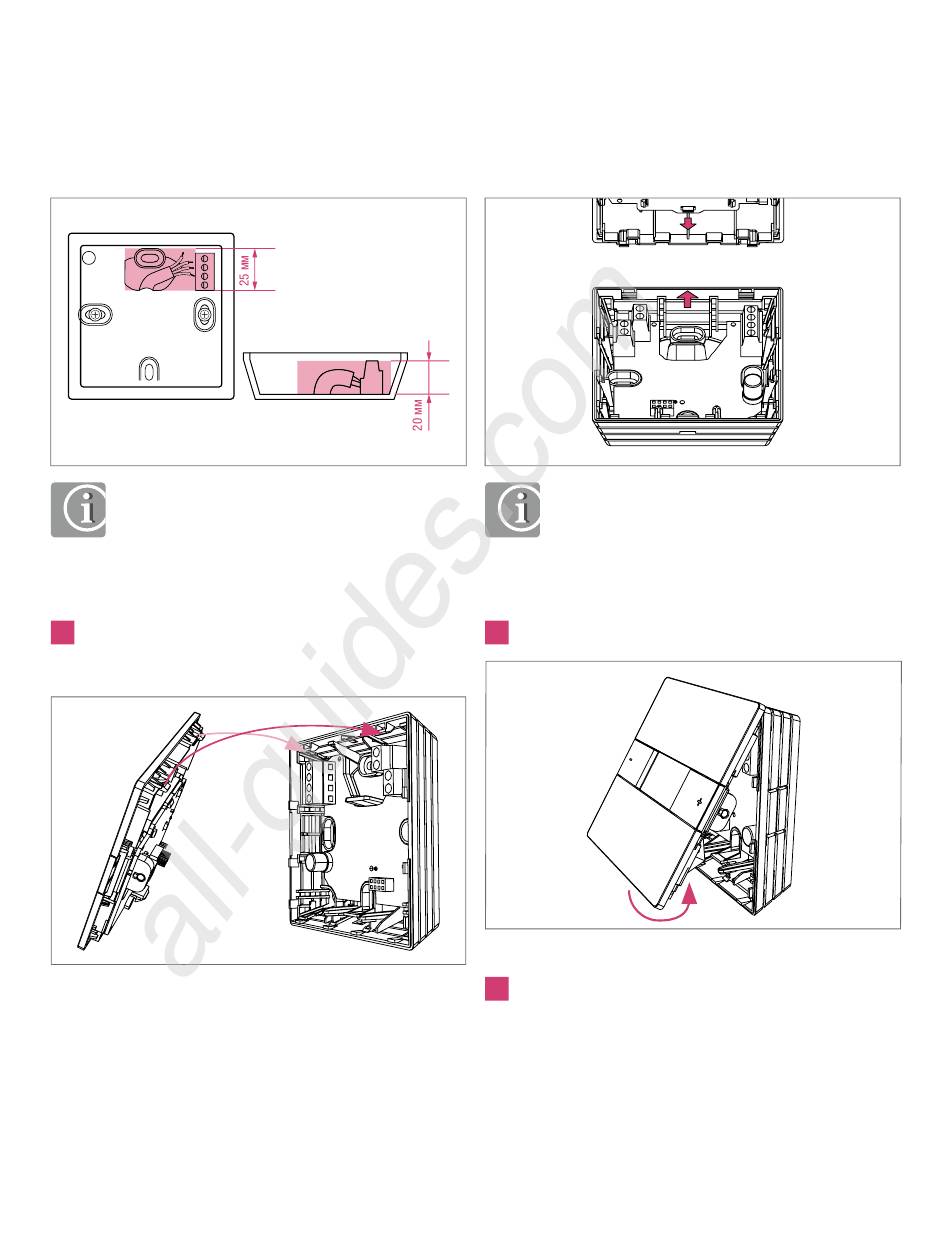 25 мм

20 мм

all-guides.com