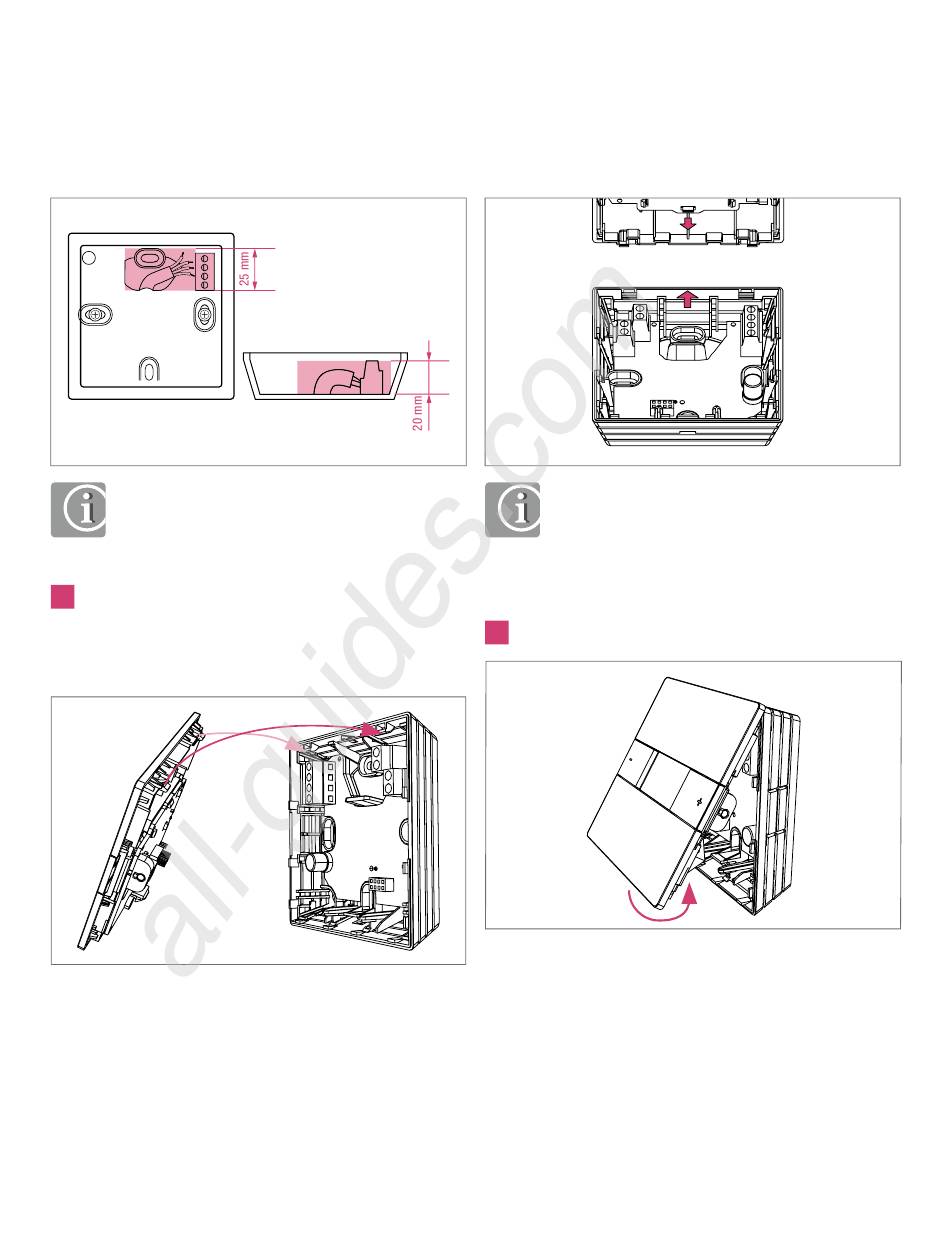 25 mm

20 mm

all-guides.com