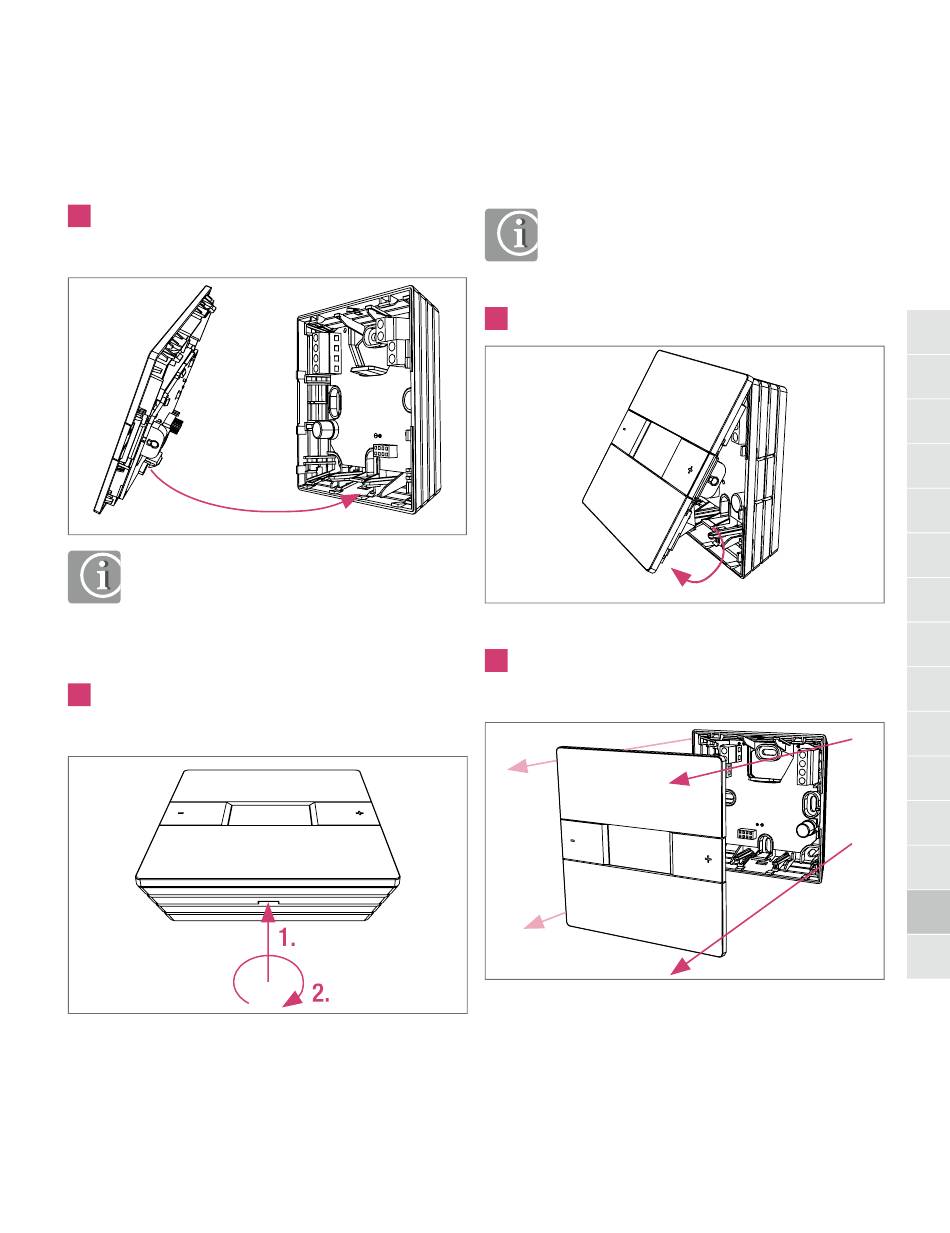 1.

2.