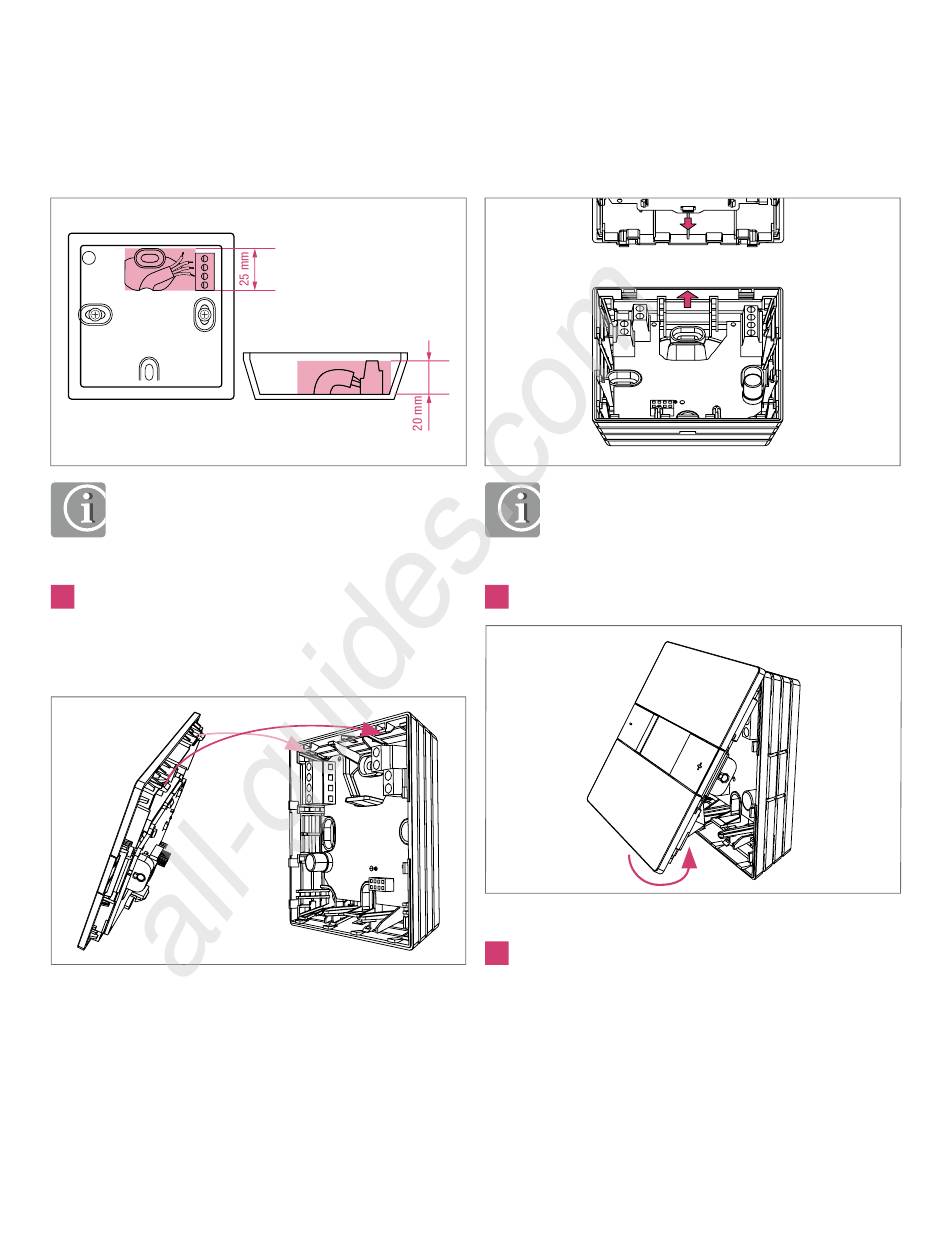 25 mm

20 mm

all-guides.com