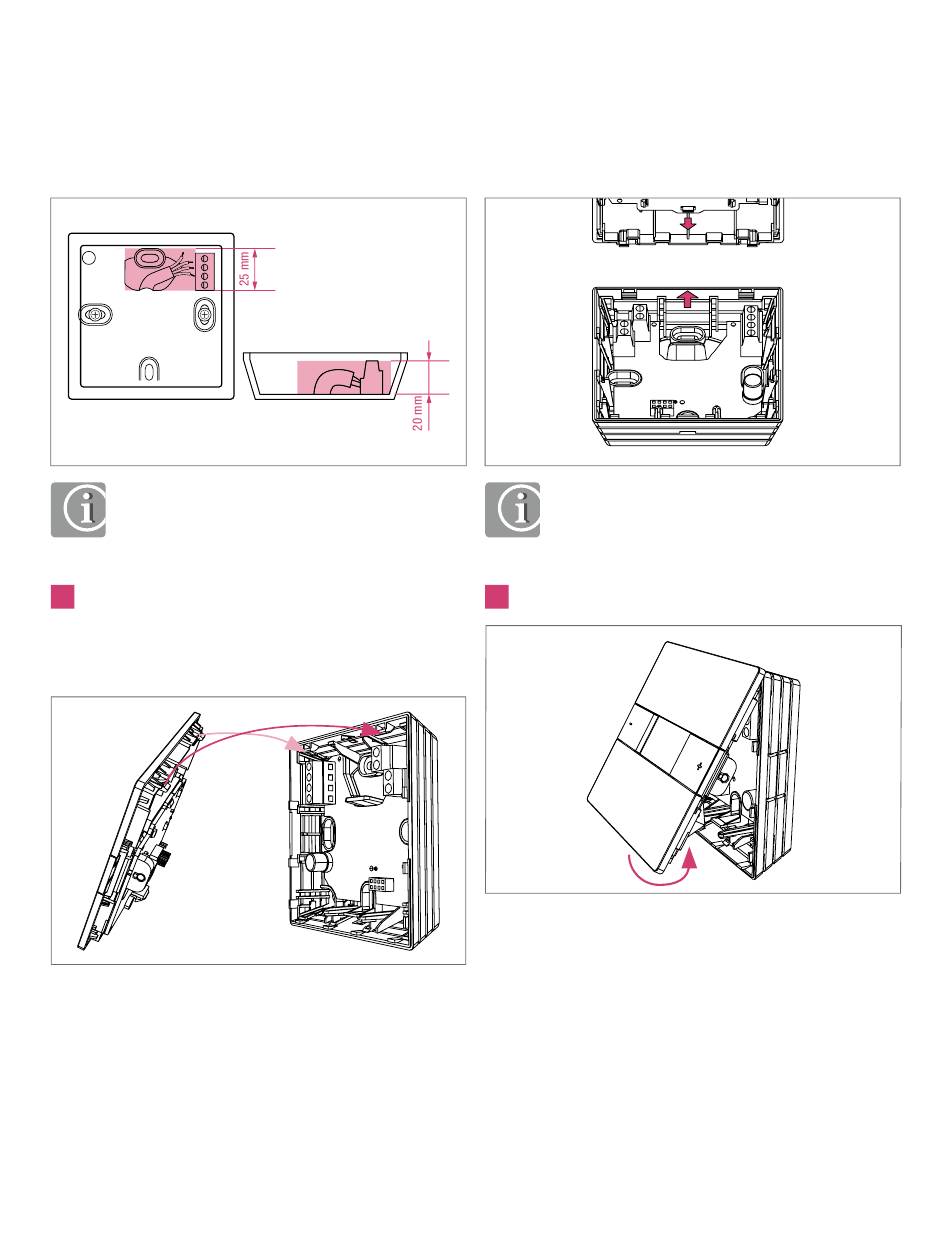 25 mm

20 mm