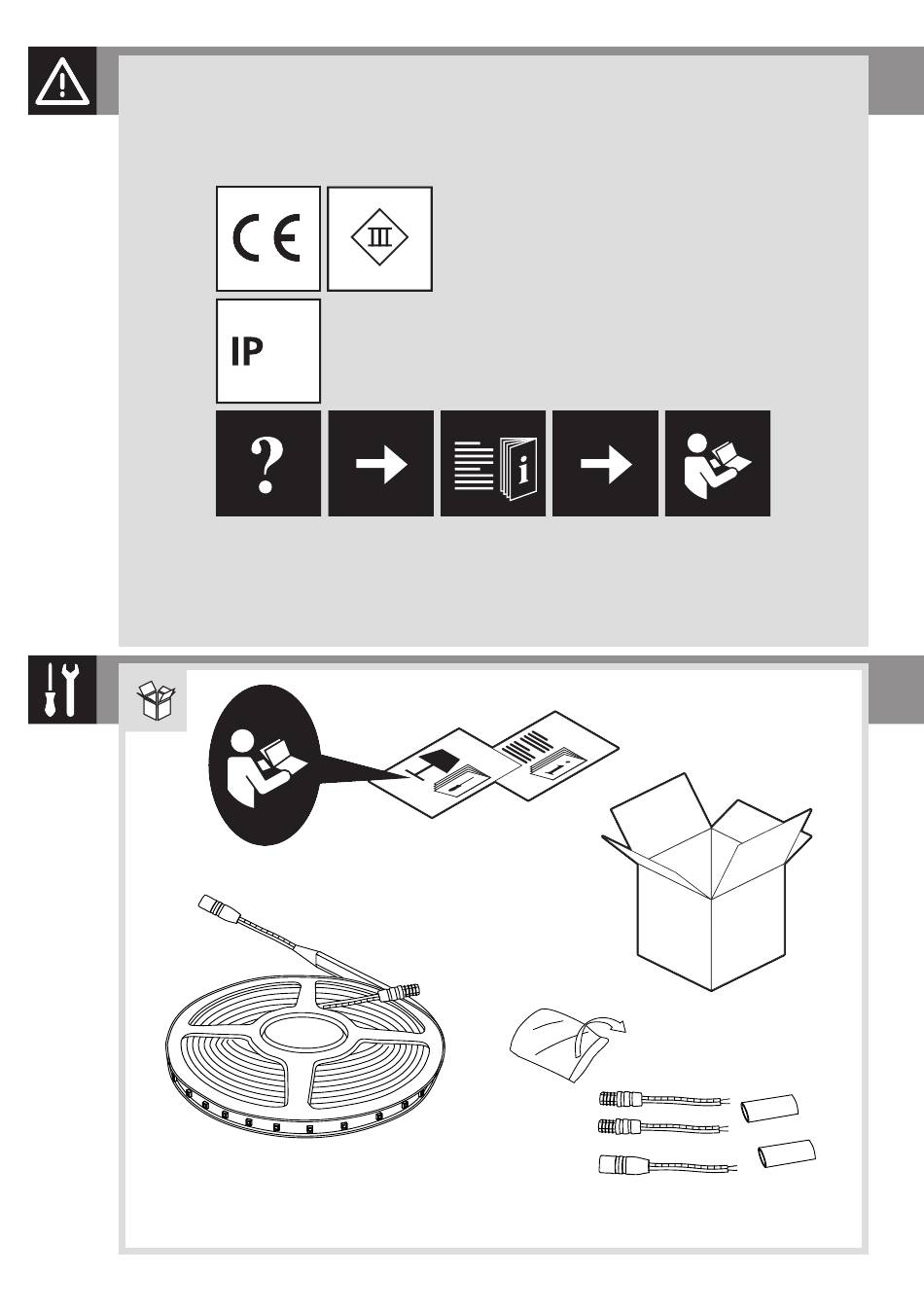 CE

III

IP

?

i