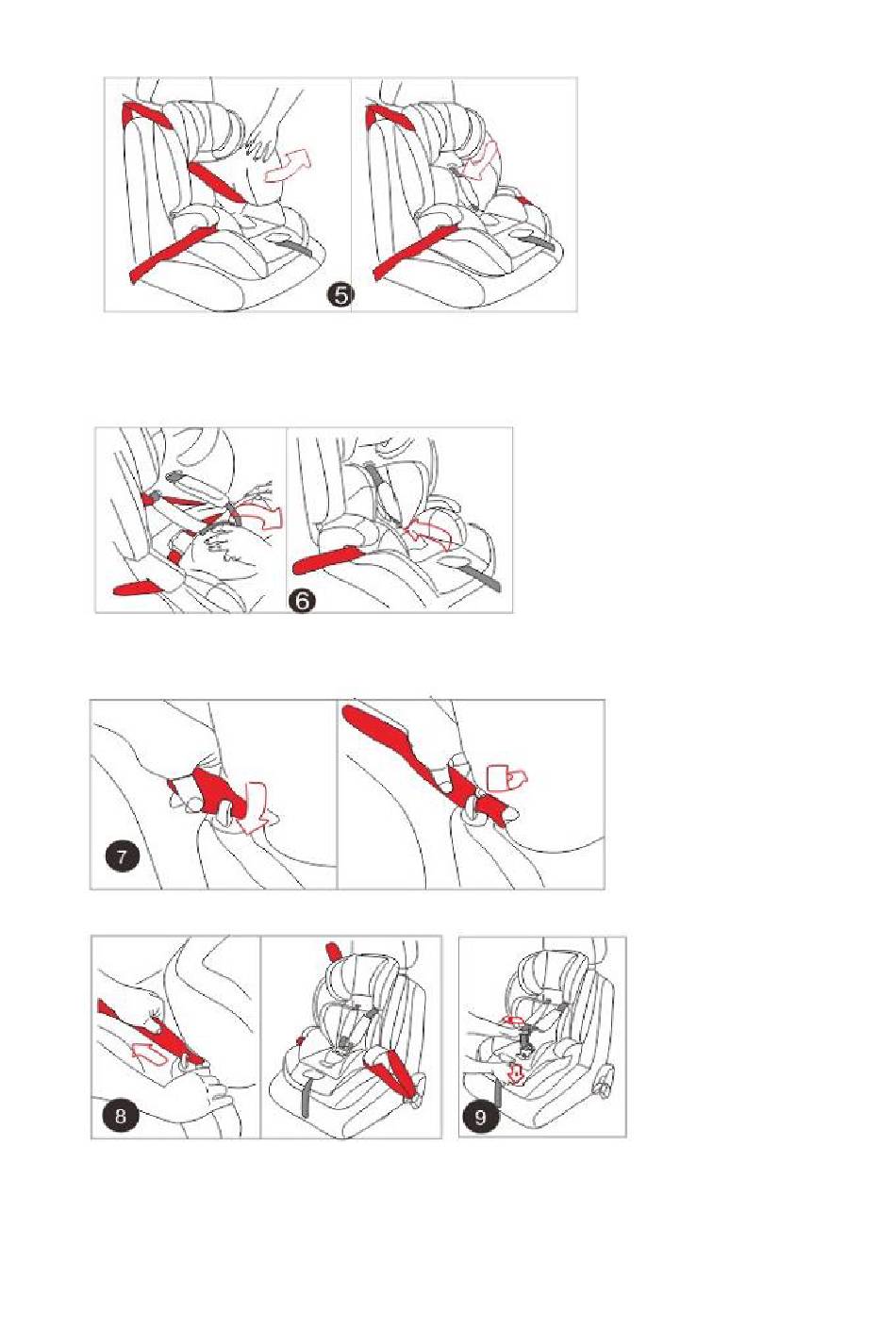 5

6

7

8

9