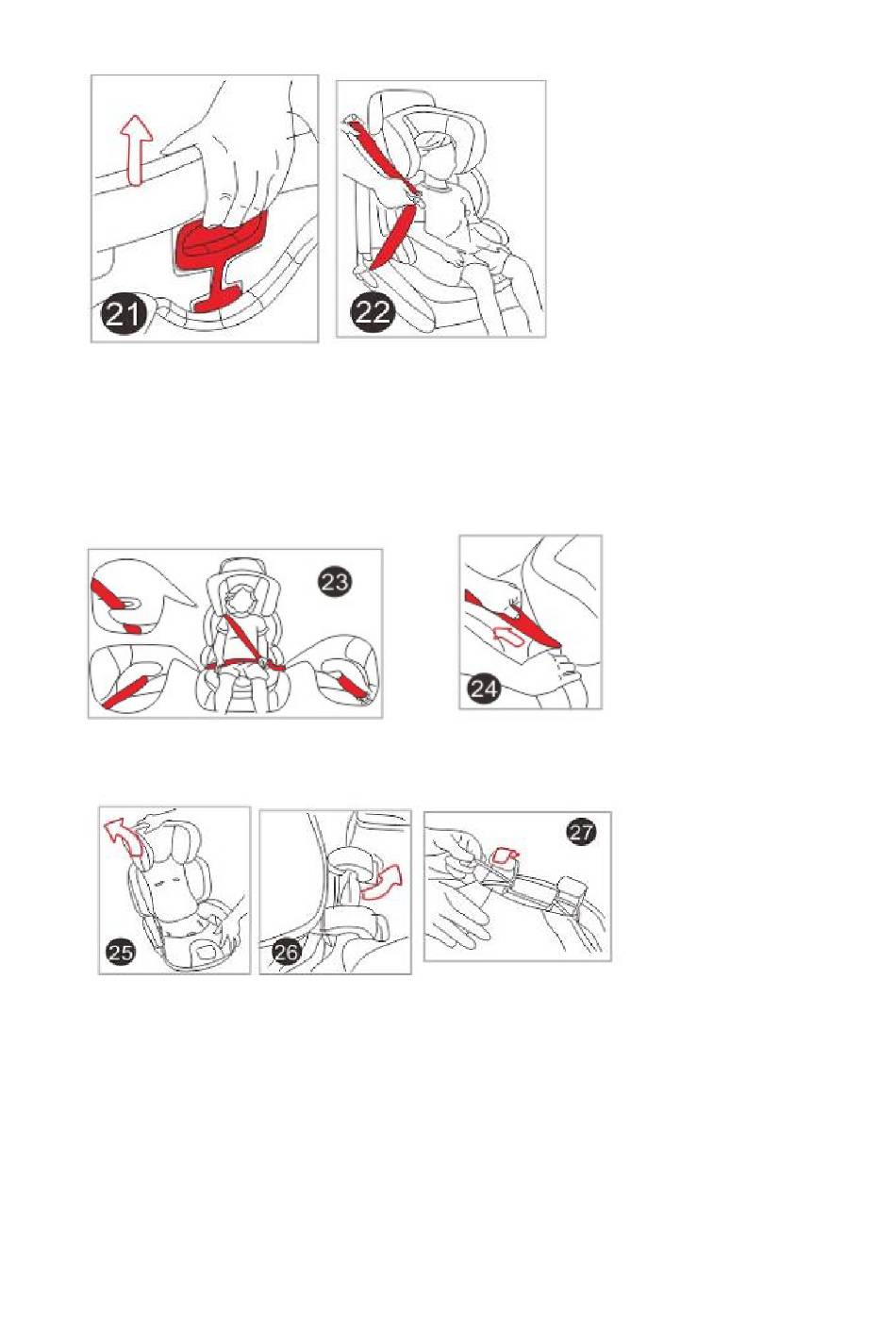 21

22

23

24

25

26

27