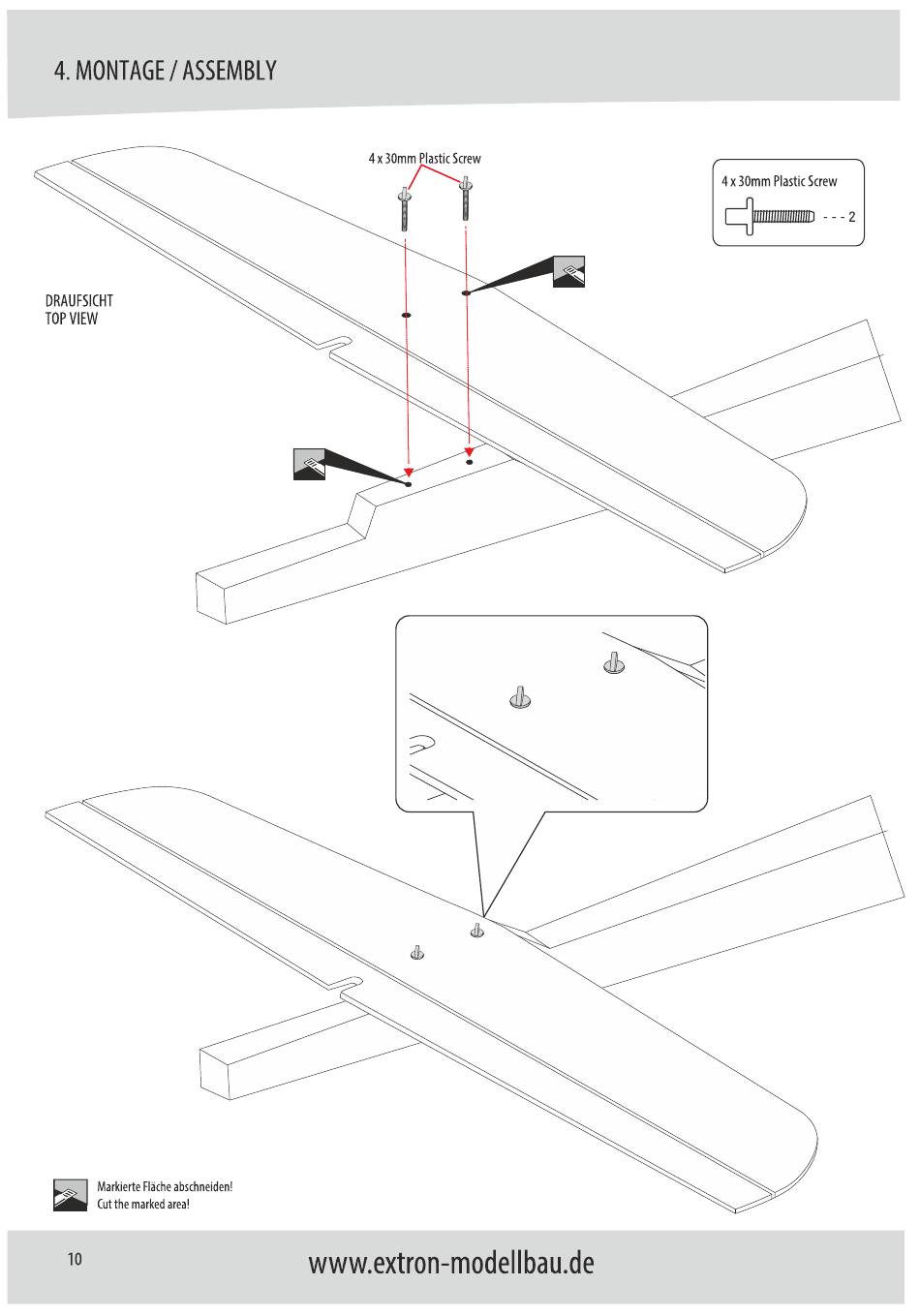 4. MONTAGE / ASSEMBLY

4 x 30mm Plastic Screw

4 x 30mm Plastic Screw
- - - 2

DRAUFSICHT
TOP VIEW

Markierte Fläche abschneiden!
Cut the marked area!

10

www.extron-modellbau.de