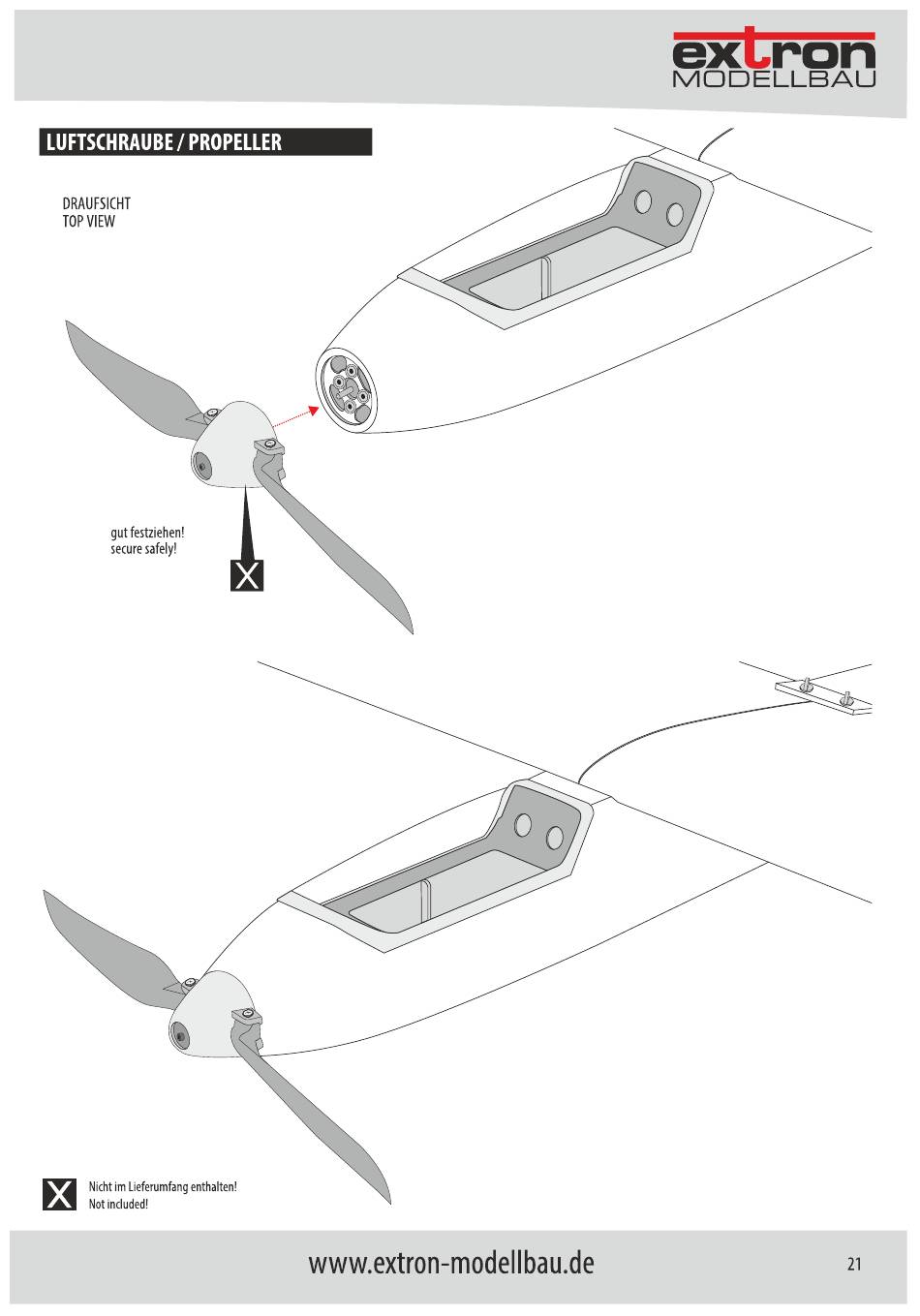 extron
MODELLBAU

LUFTSCHRAUBE / PROPELLER

DRAUFSICHT
TOP VIEW

gut festziehen!
secure safely!

X

X Nicht im Lieferumfang enthalten!
Not included!

www.extron-modellbau.de

21