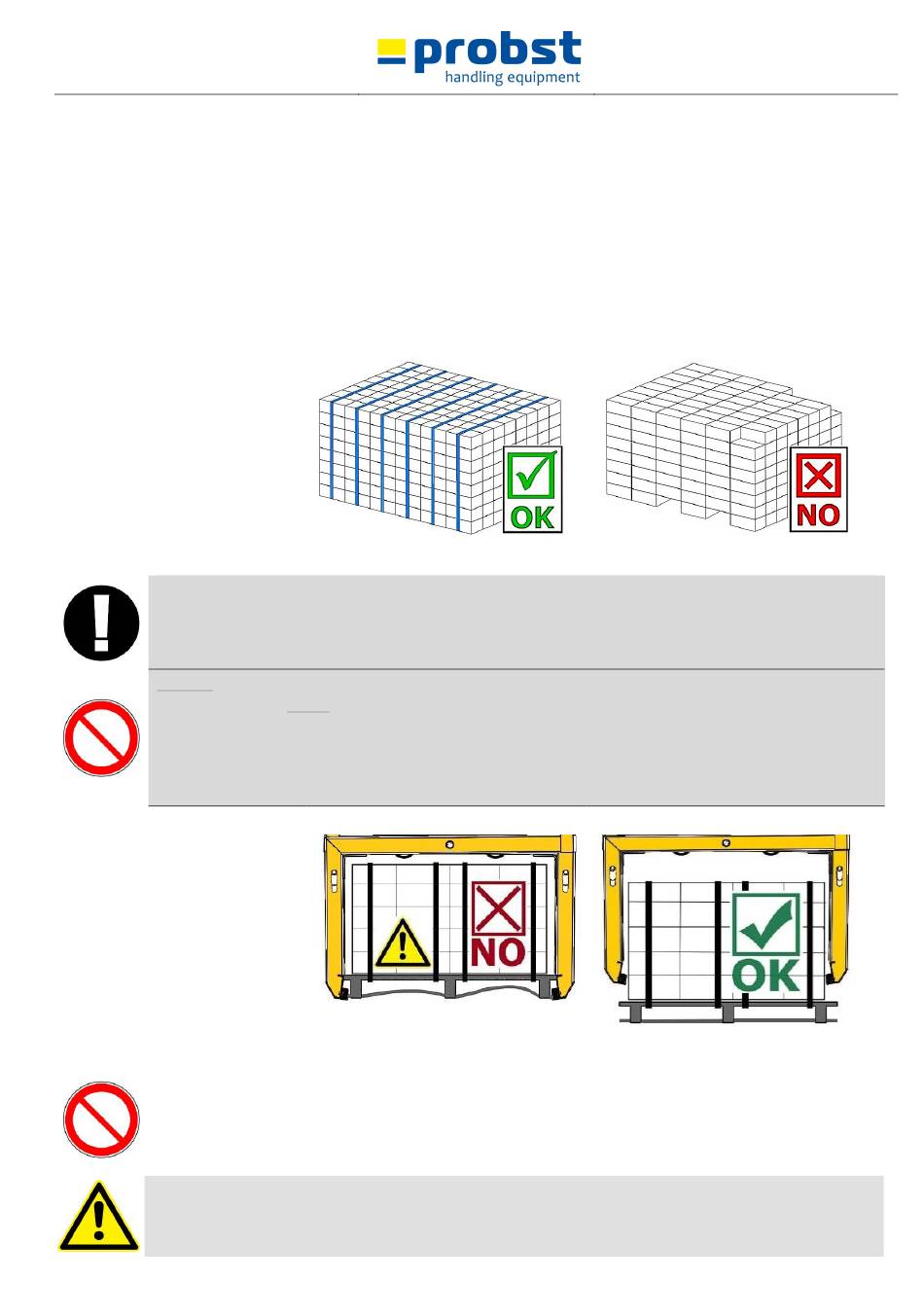 probst
handling equipment

OK

NO

NO

OK