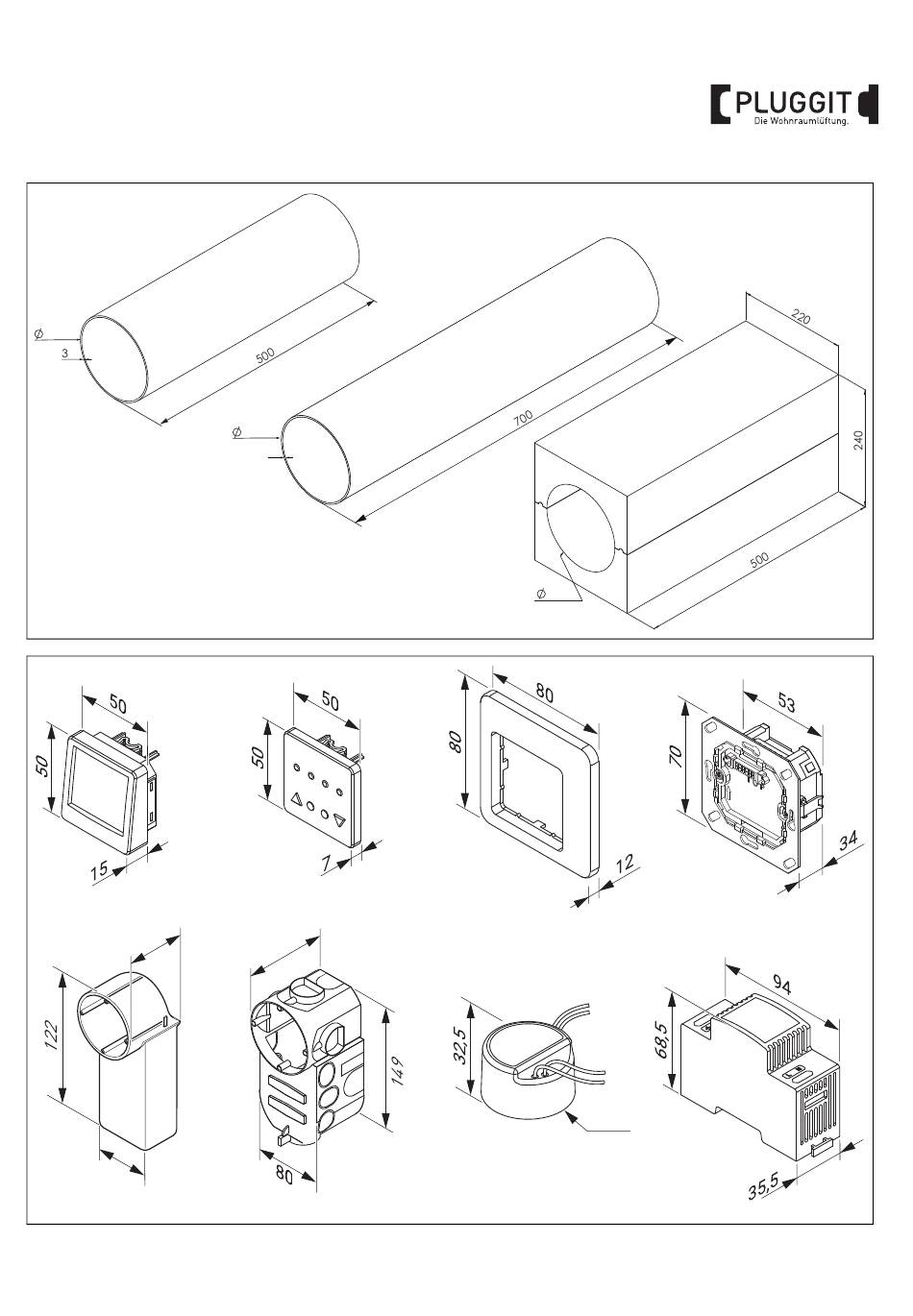 PLUGGIT
Die Wohnraumlüftung.

Ø
3
500
Ø
700
220
240
500
Ø

50
50
15
50
50
7
80
80
12
53
70
34
122
149
80
32,5
94
68,5
35,5