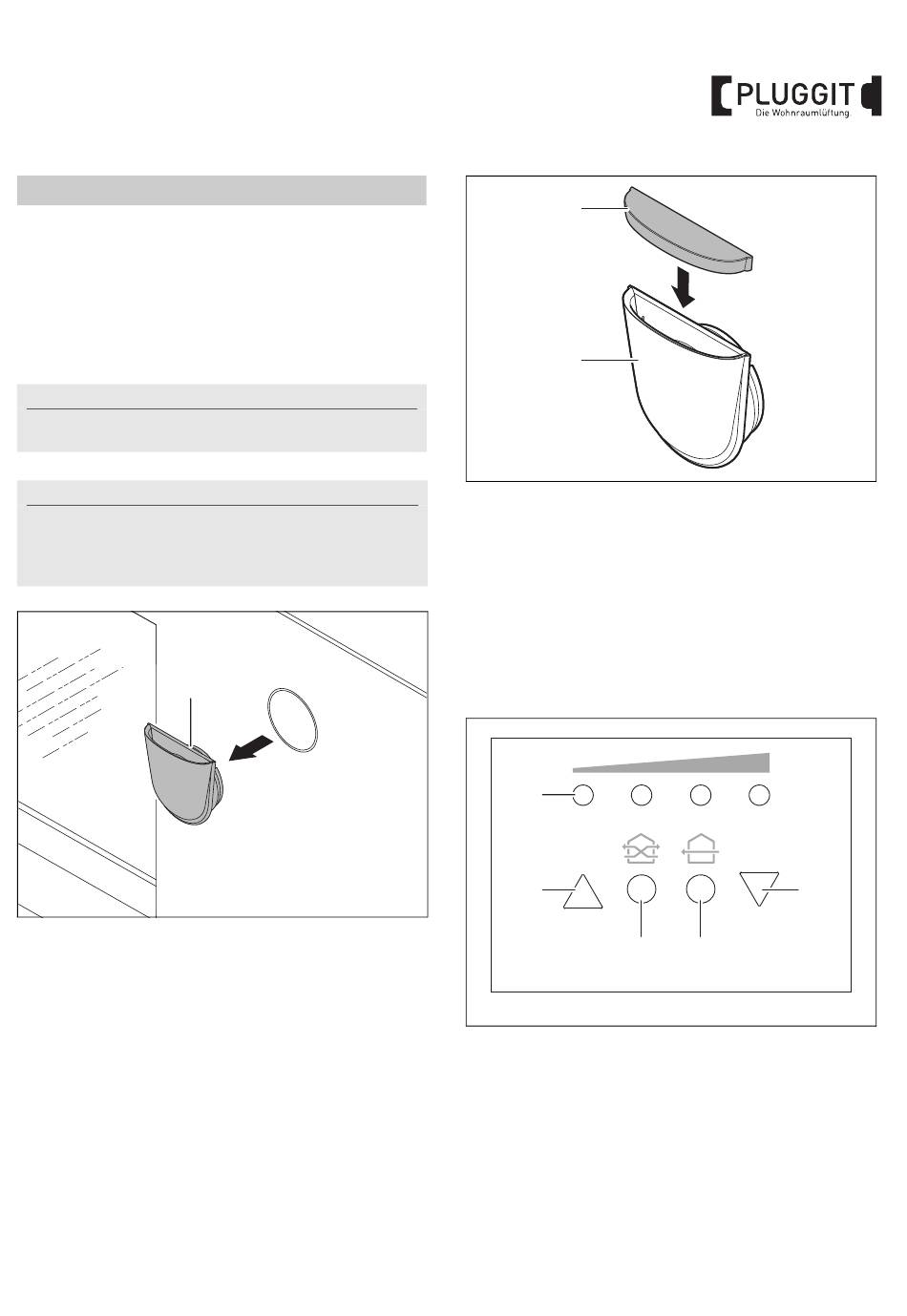 PLUGGIT
Die Wohnraumlüftung