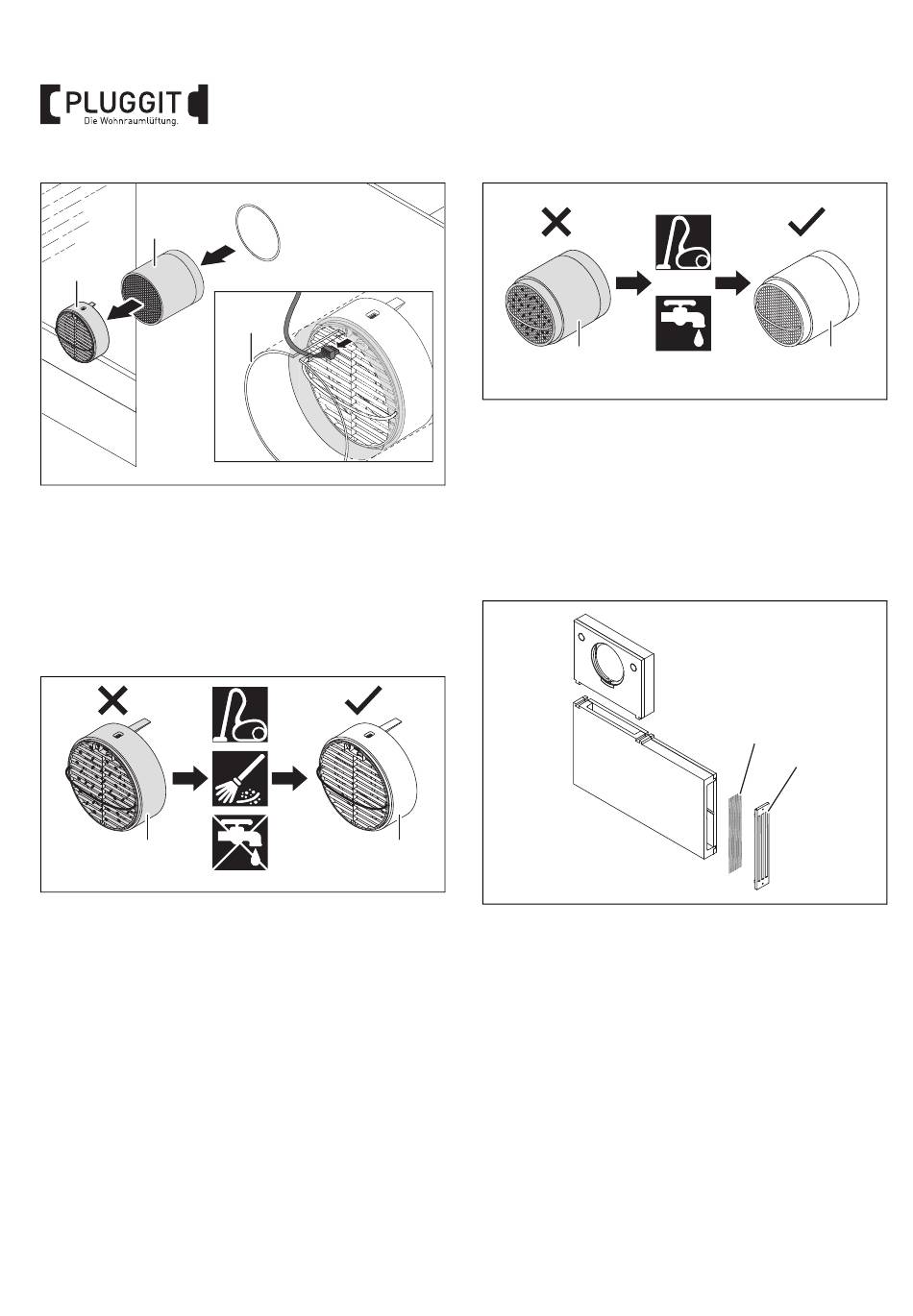 PLUGGIT
Die Wohnraumlüftung.