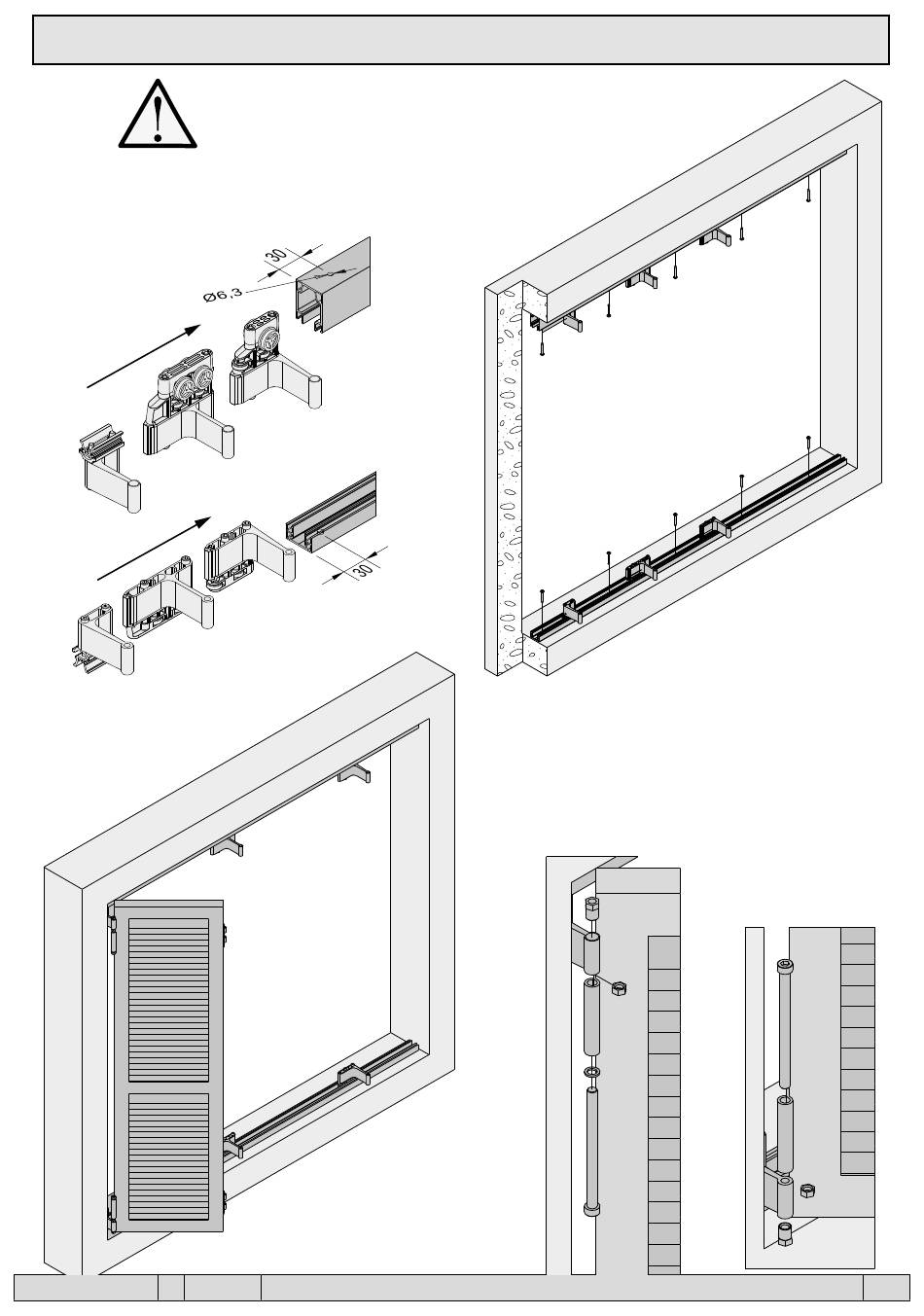 30

Ø6,3

30