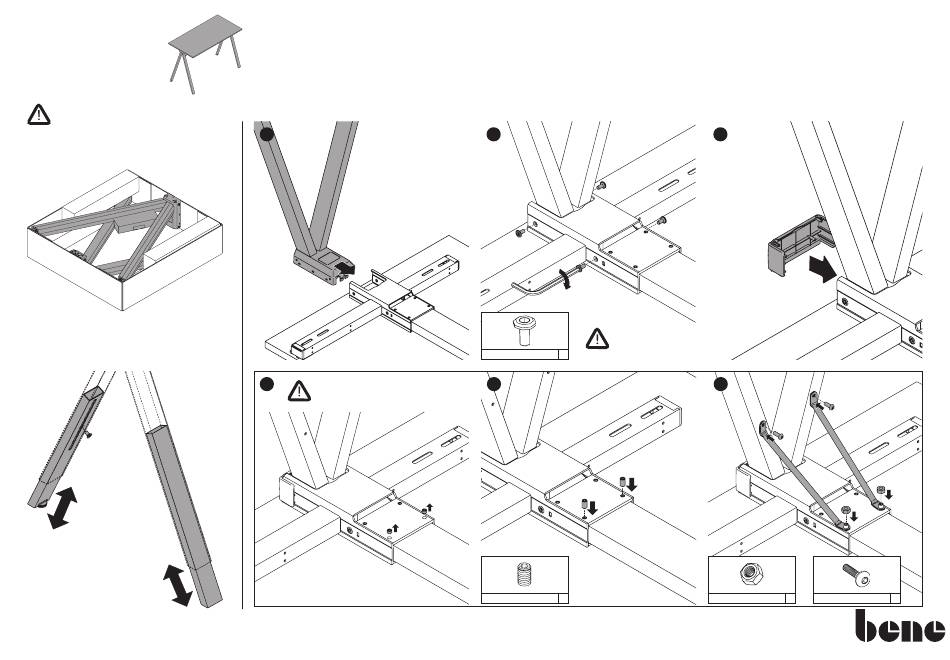 bene