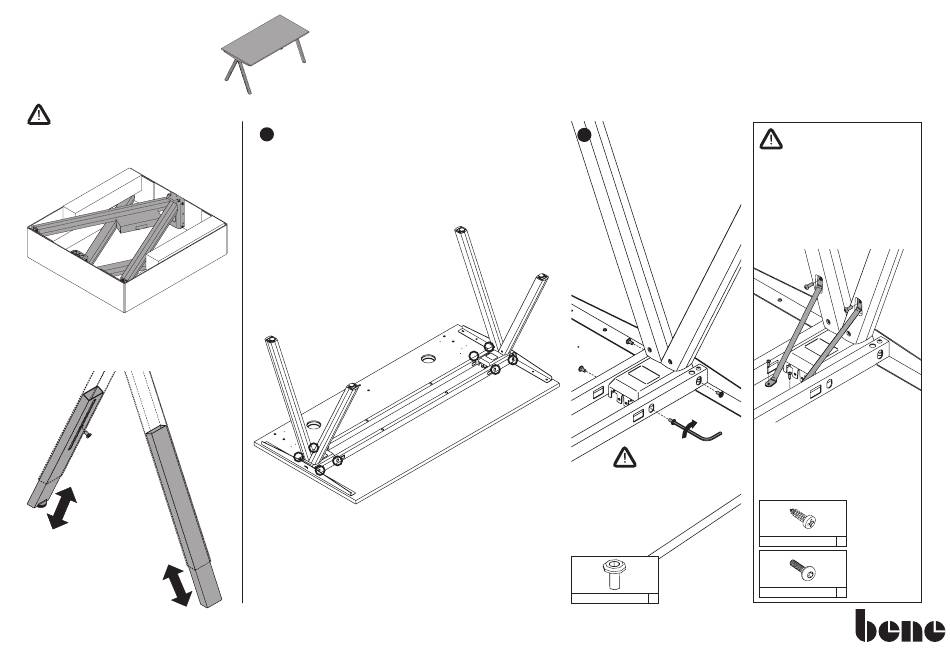 bene