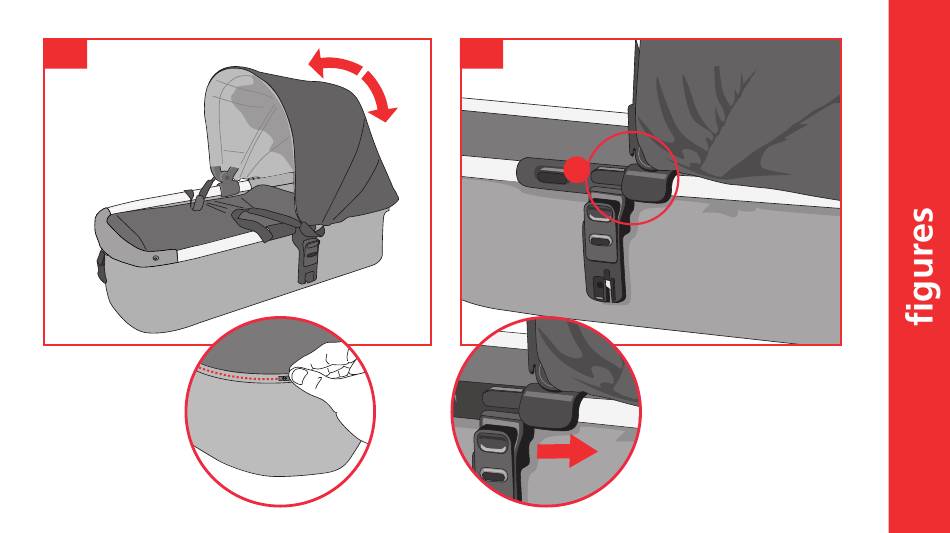 figures