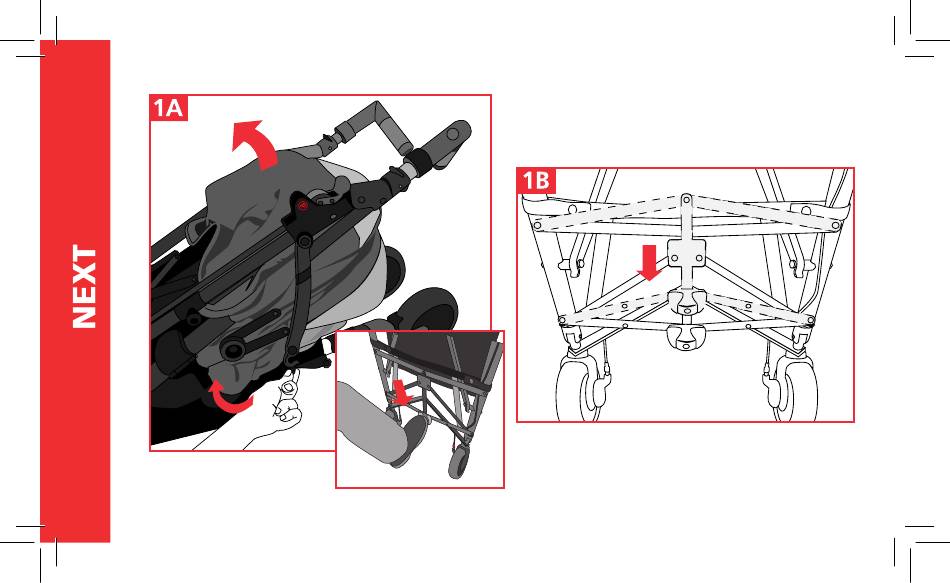 NEXT

1A

1B