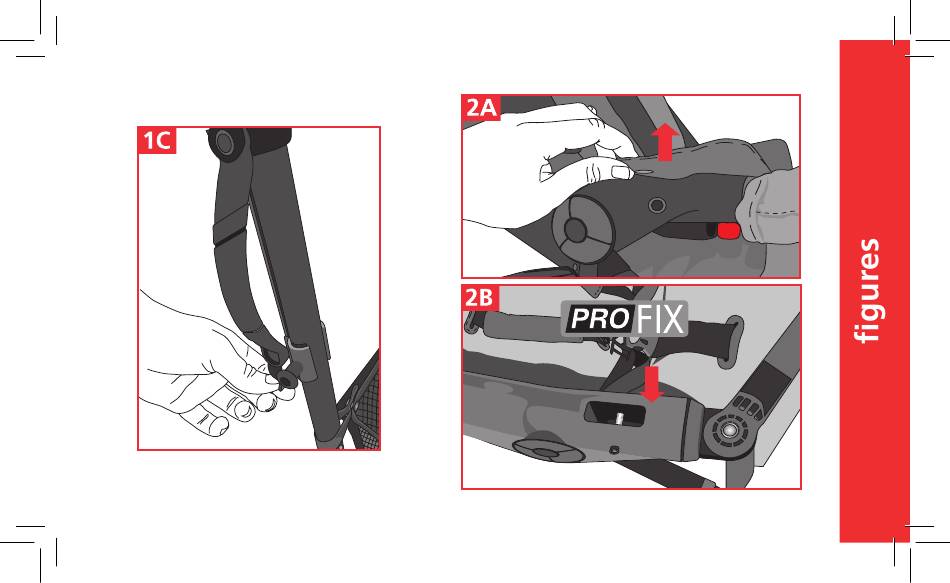 1C

2A

2B

PRO FIX

figures