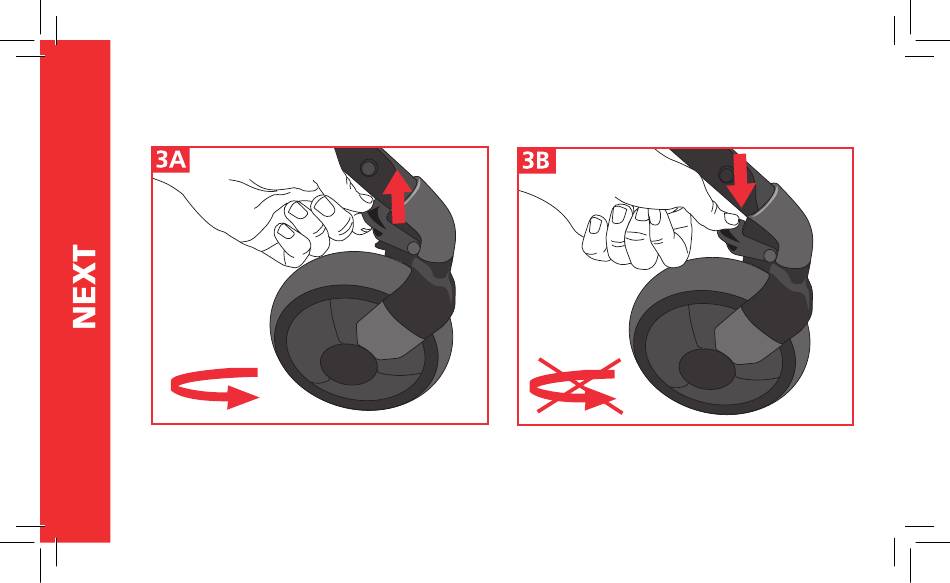 NEXT

3A

3B