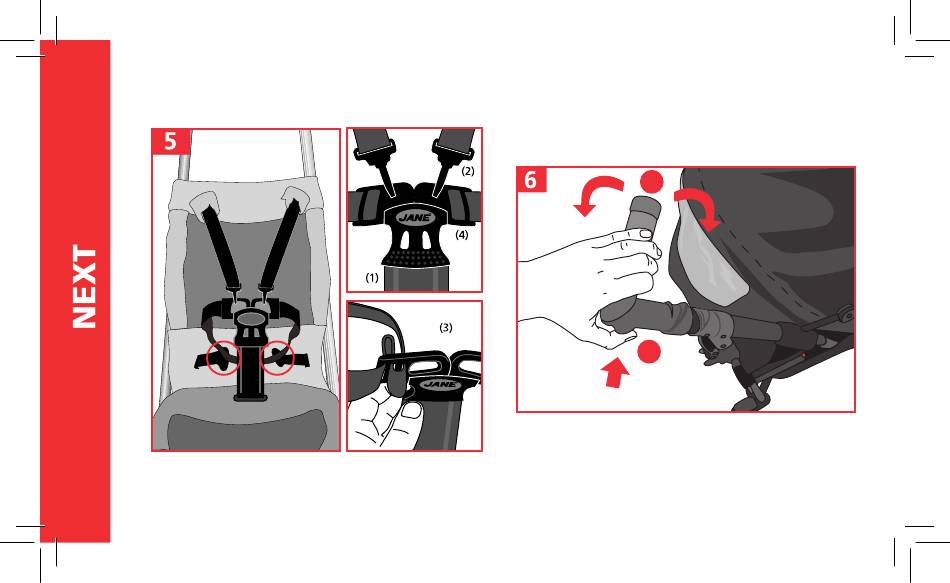 NEXT

5

(2)

JANE

(4)

(1)

(3)

JANE

6