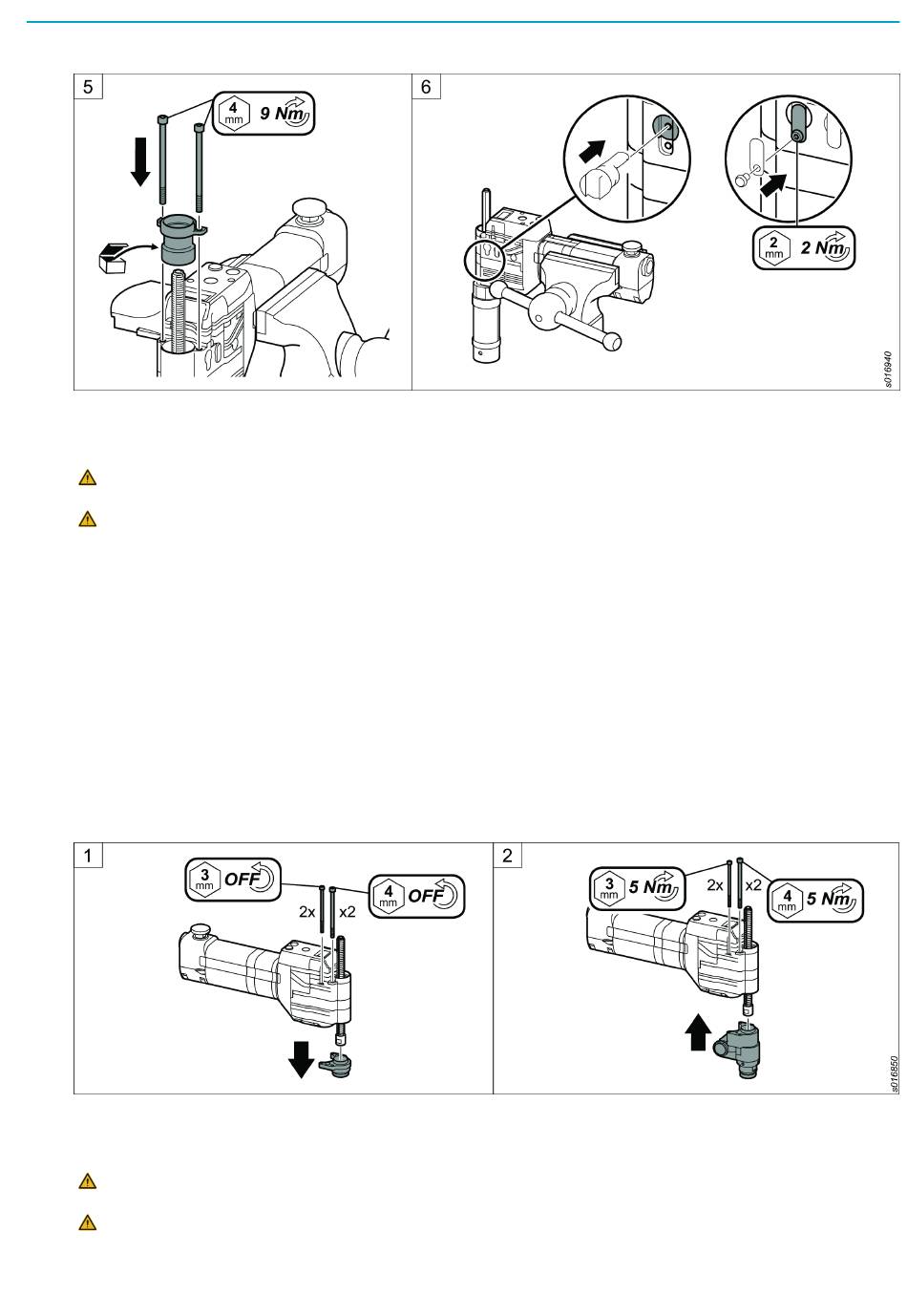 5

4 mm 9 Nm

6

2 mm 2 Nm

s016940

1

3 mm OFF

2x x2

4 mm OFF

2

3 mm 5 Nm

2x x2

4 mm 5 Nm

s016850