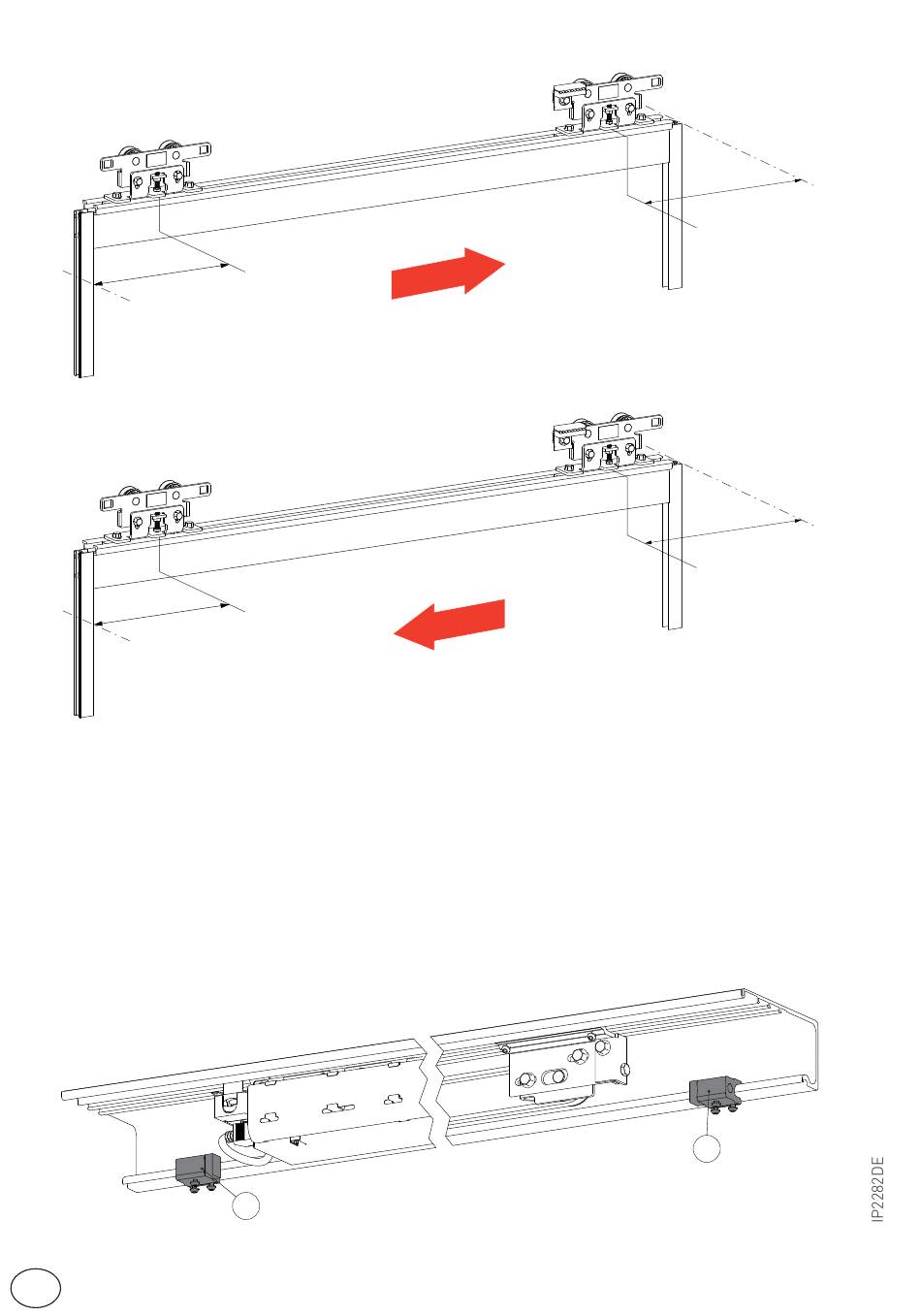 IP2282DE