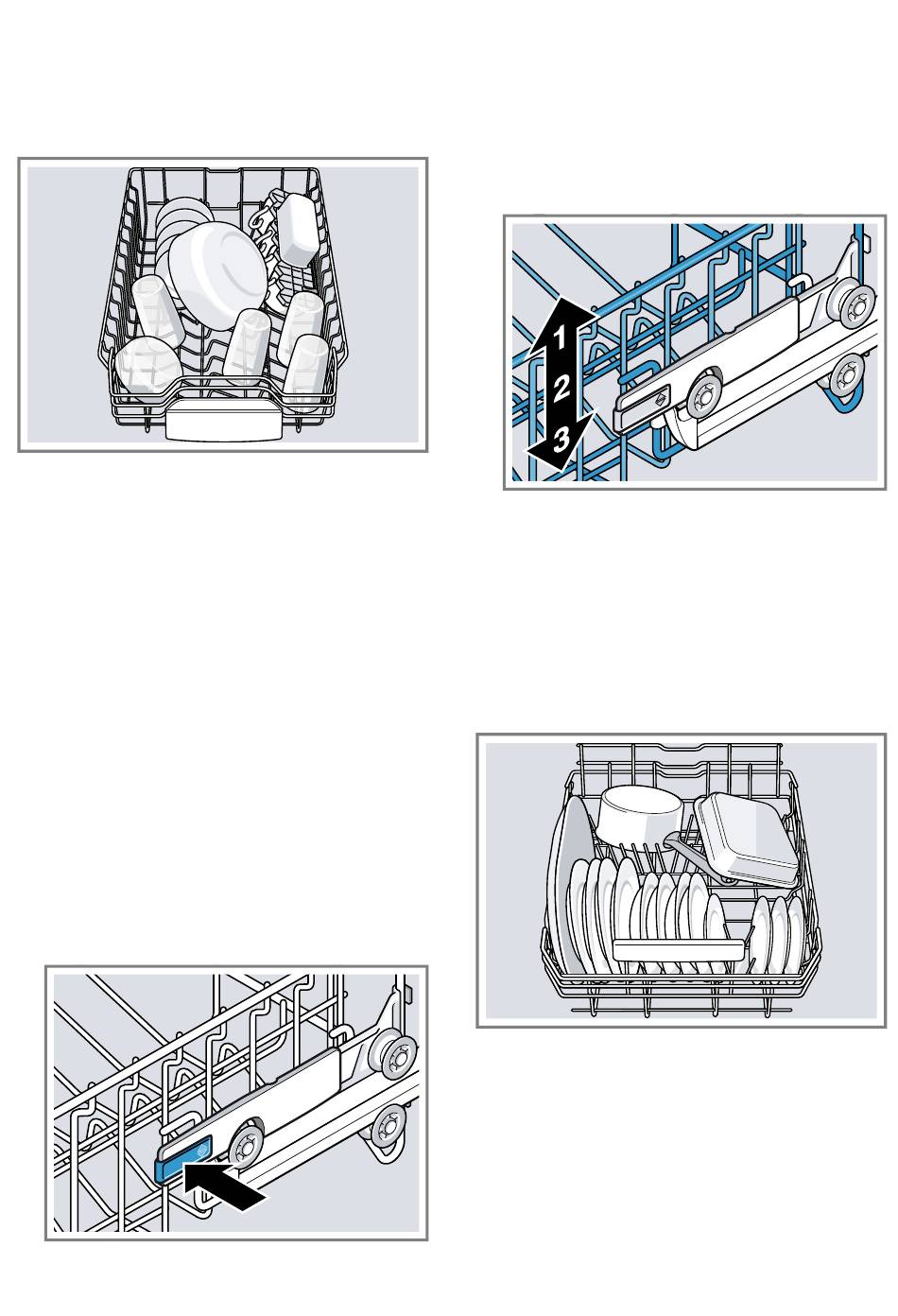 1
2
3