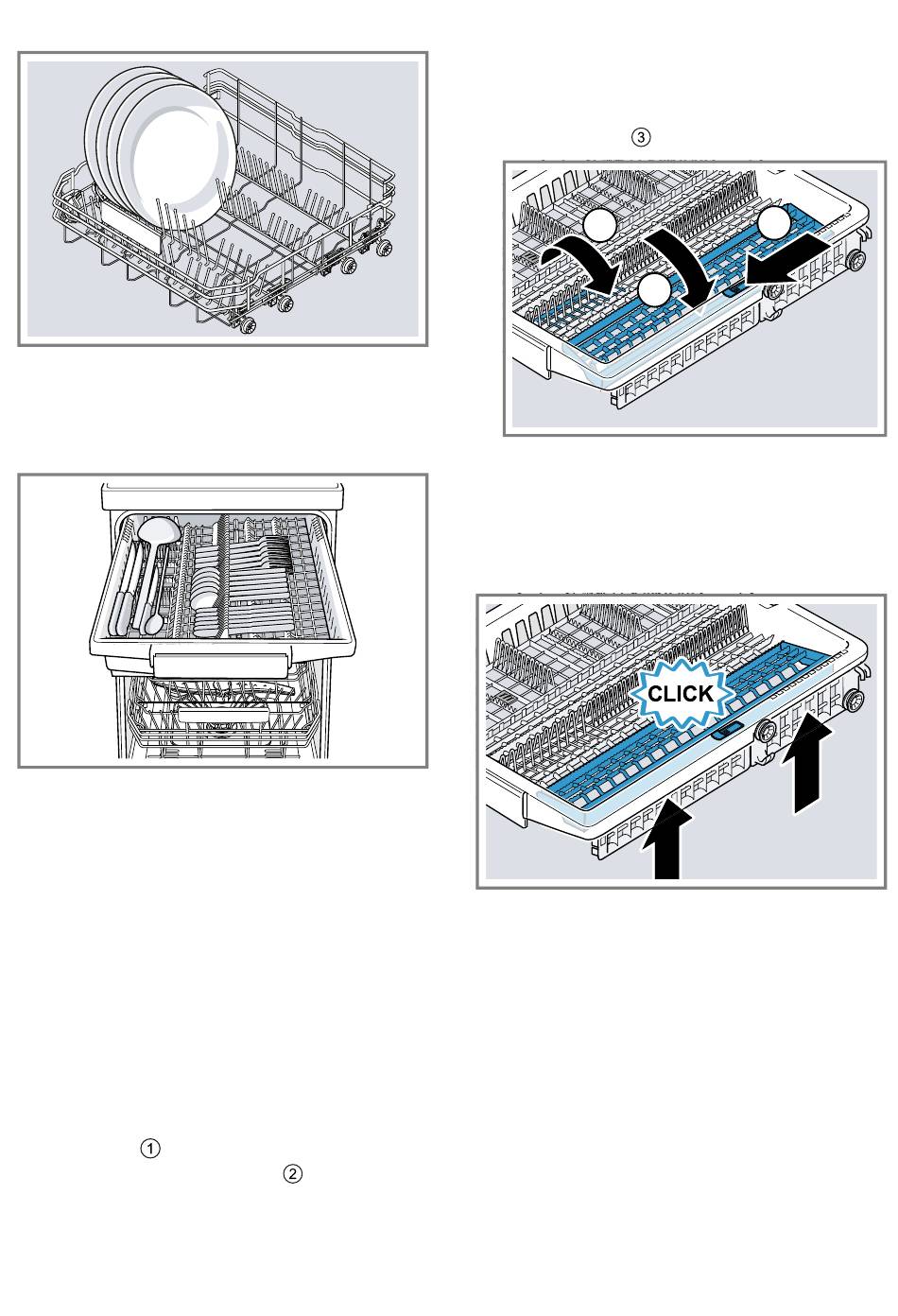 ③

CLICK

①
②