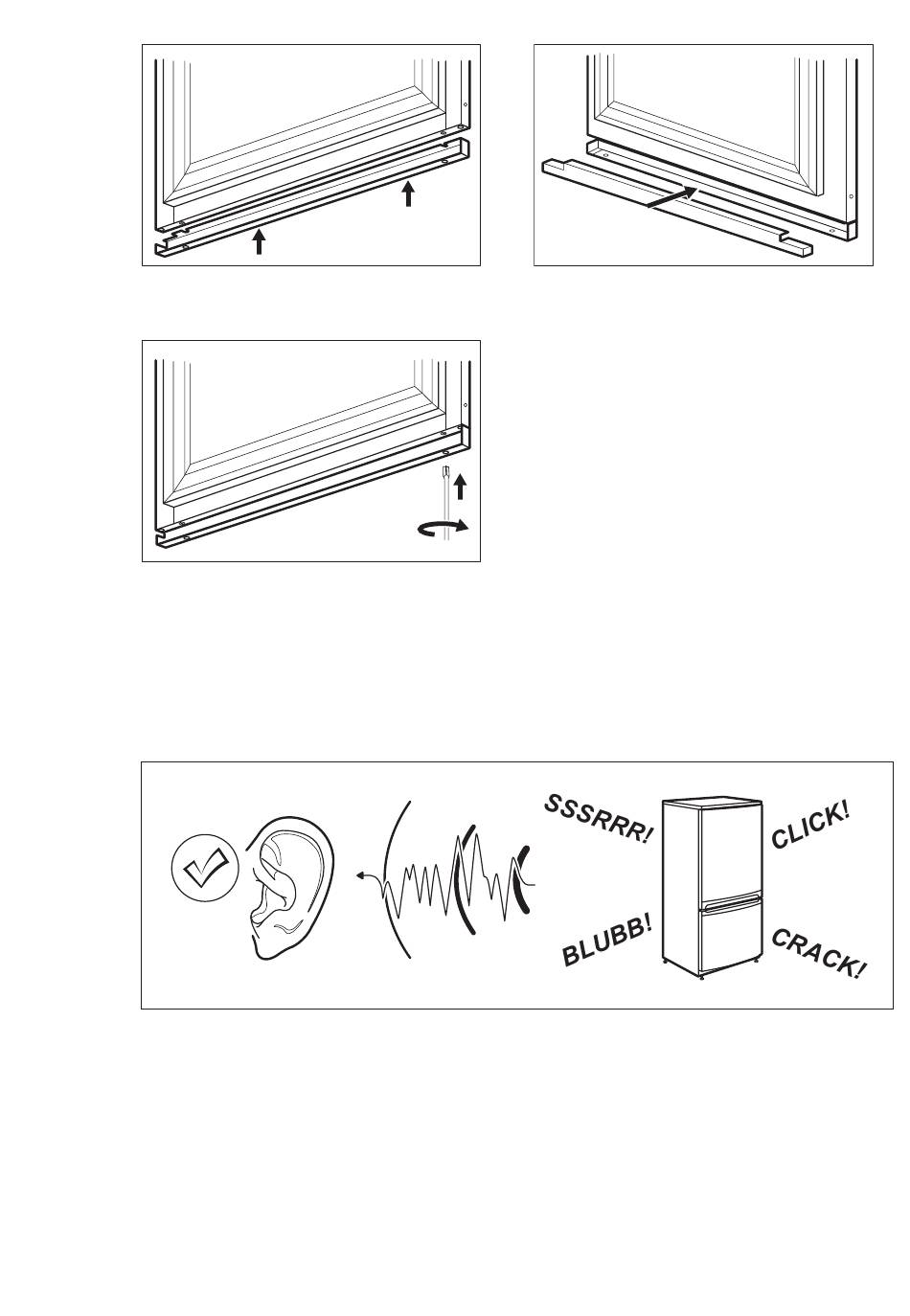 SSSRRR!
CLICK!
BLUBB!
CRACK!