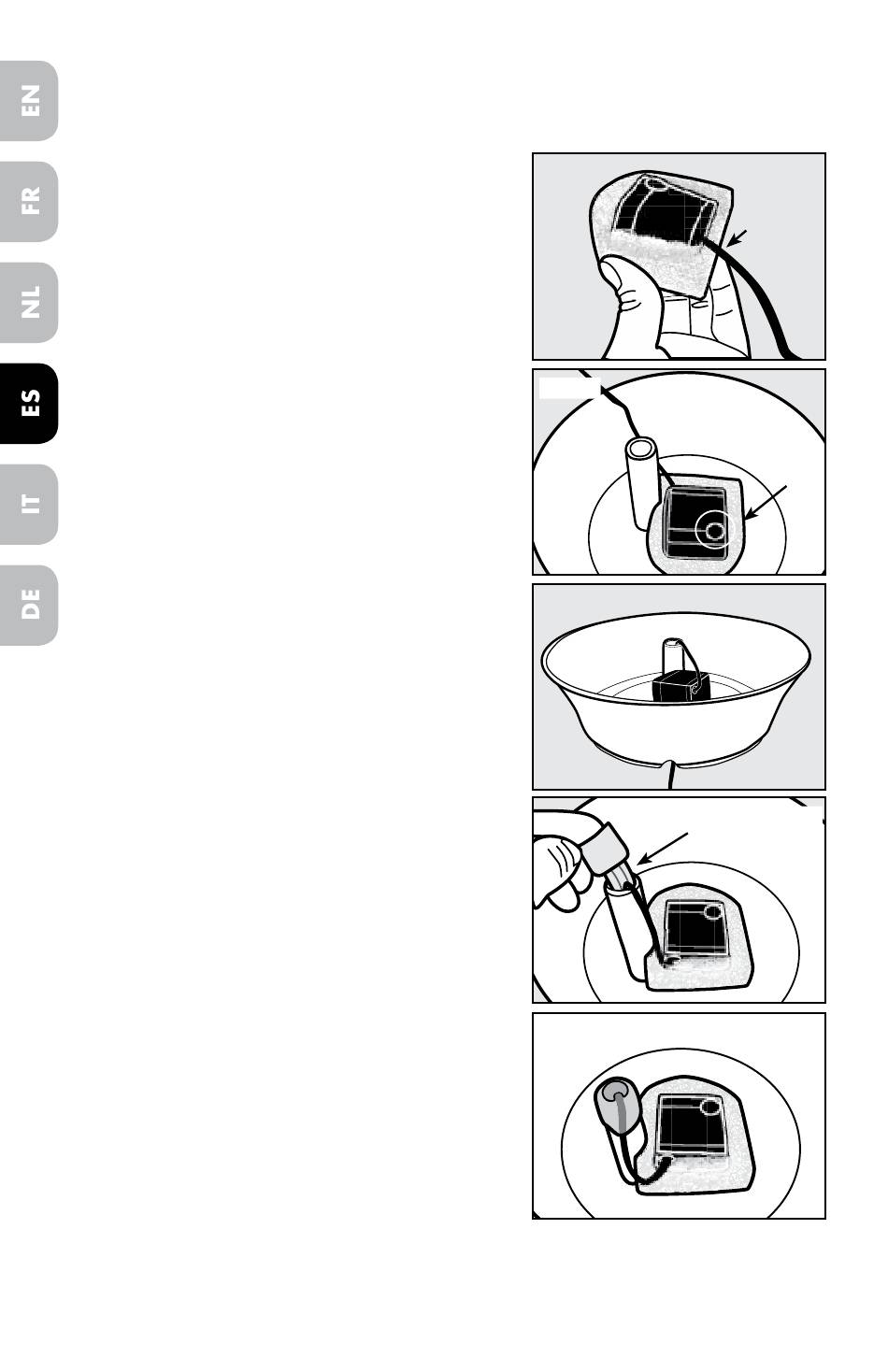 EN

FR

NL

ES

IT

DE