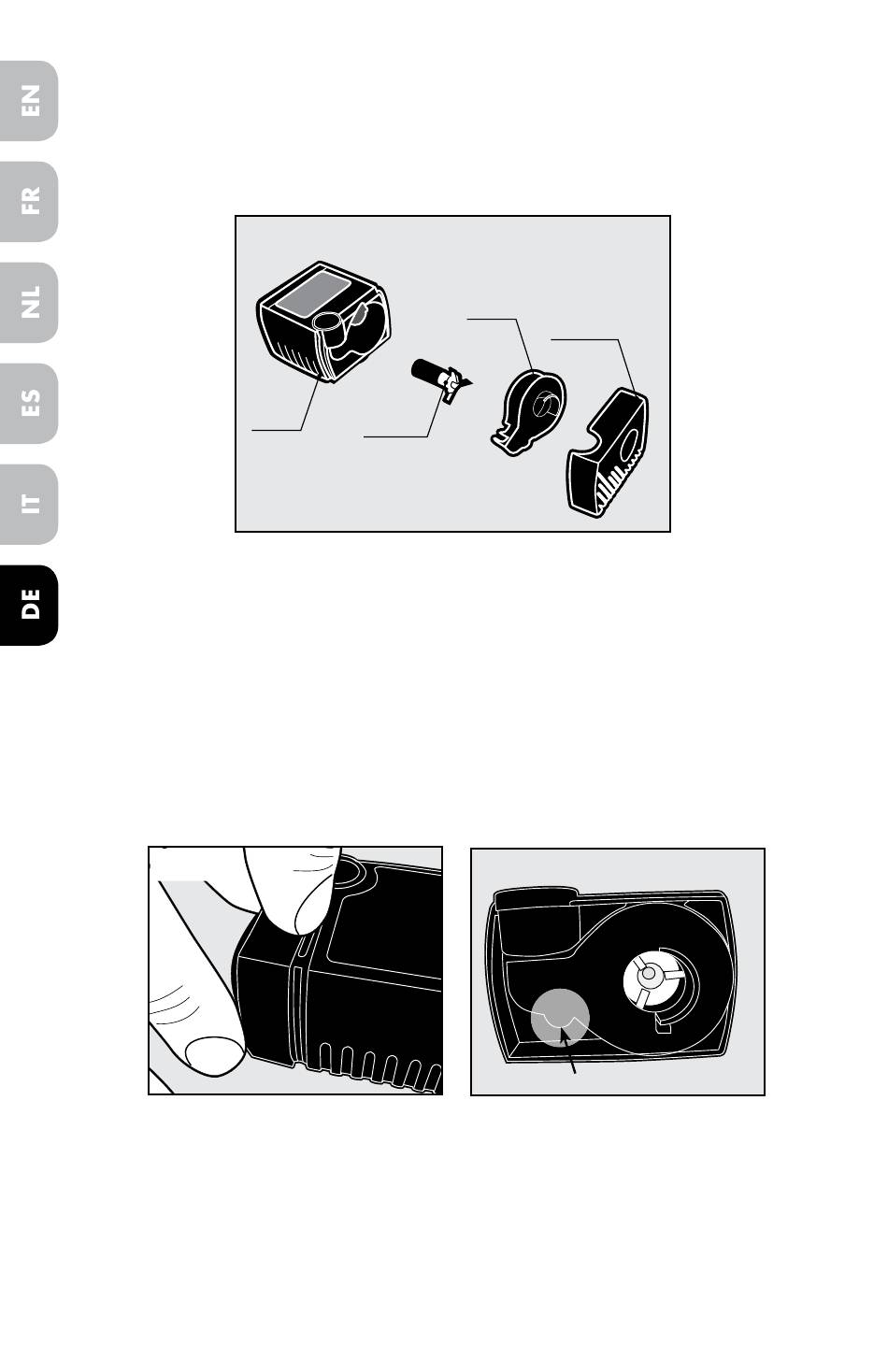 EN

FR

NL

ES

IT

DE