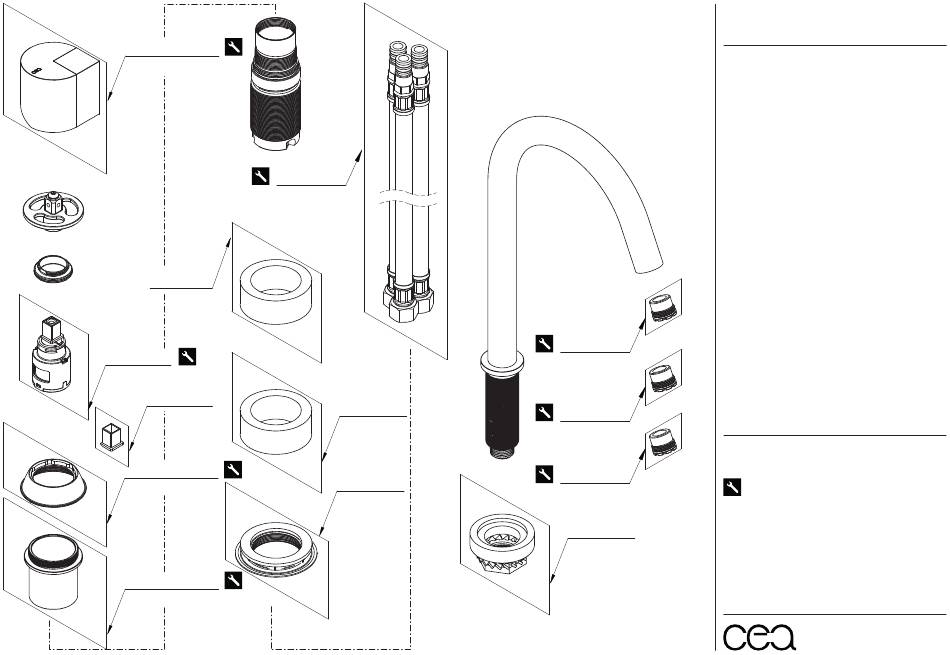 cea