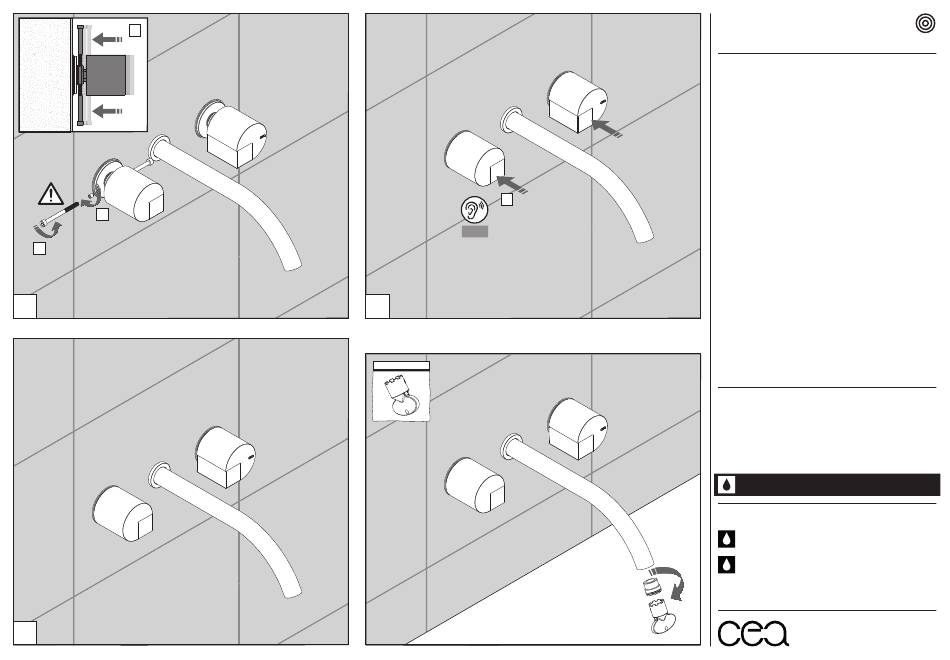 cea