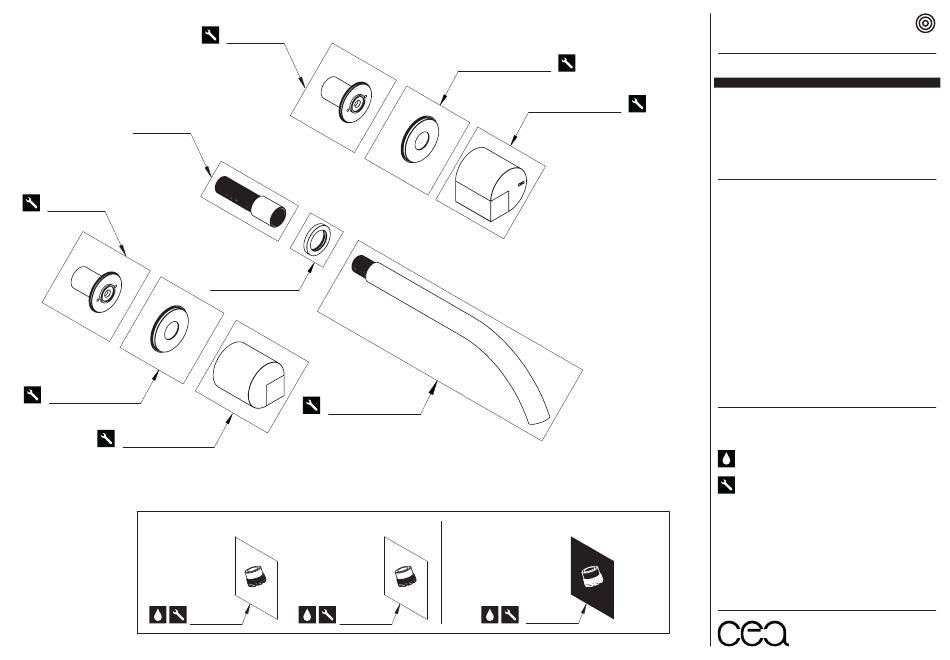 cea